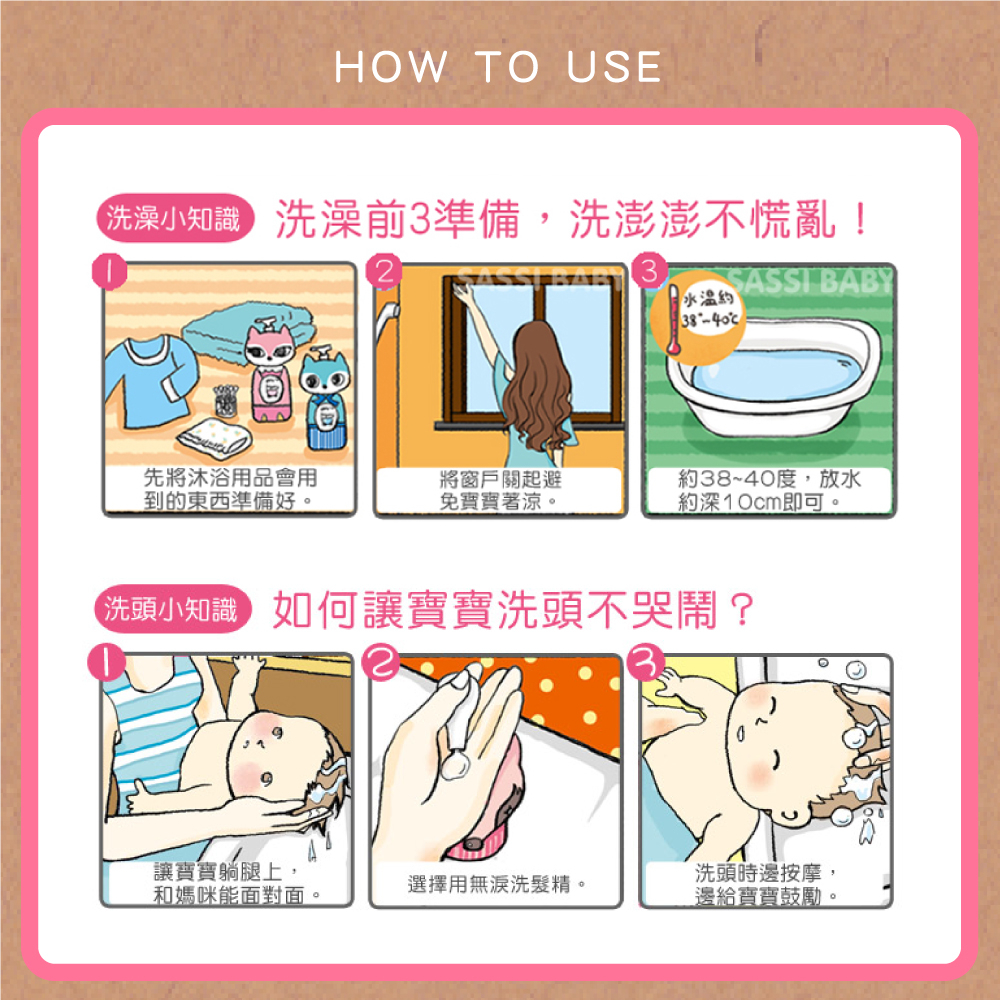 HOW TO USE

洗澡小知識 洗澡前3準備，洗澎澎不慌亂！

1
先將沐浴用品會用到的東西準備好。

2
SASSI BABY
將窗戶關起避免寶寶著涼。

3
SASSI BABY
水溫約 38°~40°c
約38~40度，放水約深10cm即可。

洗頭小知識 如何讓寶寶洗頭不哭鬧？

1
讓寶寶躺腿上，和媽咪能面對面。

2
選擇用無淚洗髮精。

3
洗頭時邊按摩，邊給寶寶鼓勵。