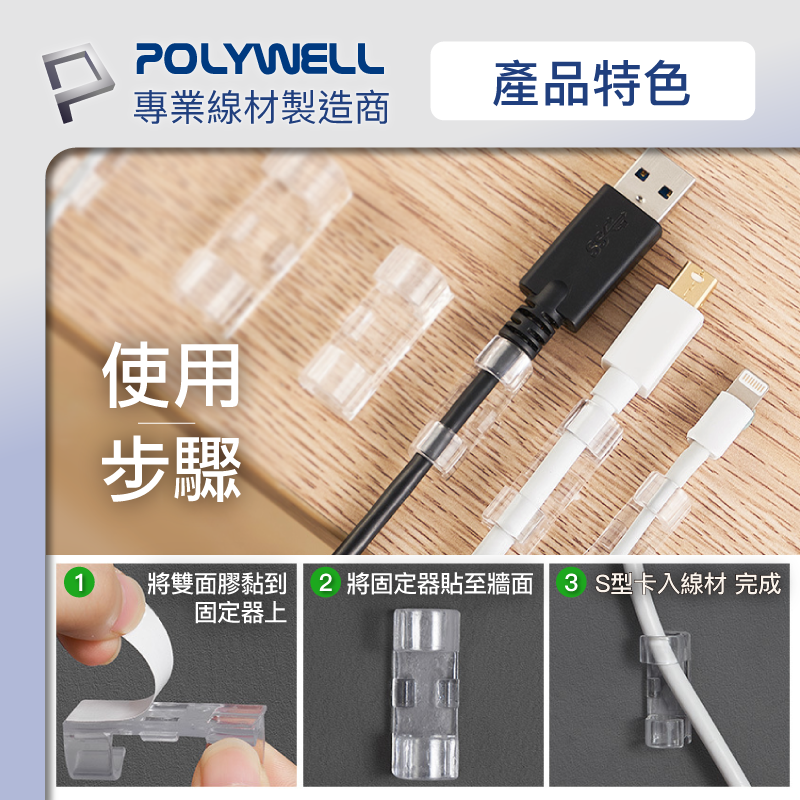 POLYWELL
專業線材製造商

產品特色

使用
步驟

1 將雙面膠黏到固定器上

2 將固定器貼至牆面

3 S型卡入線材 完成