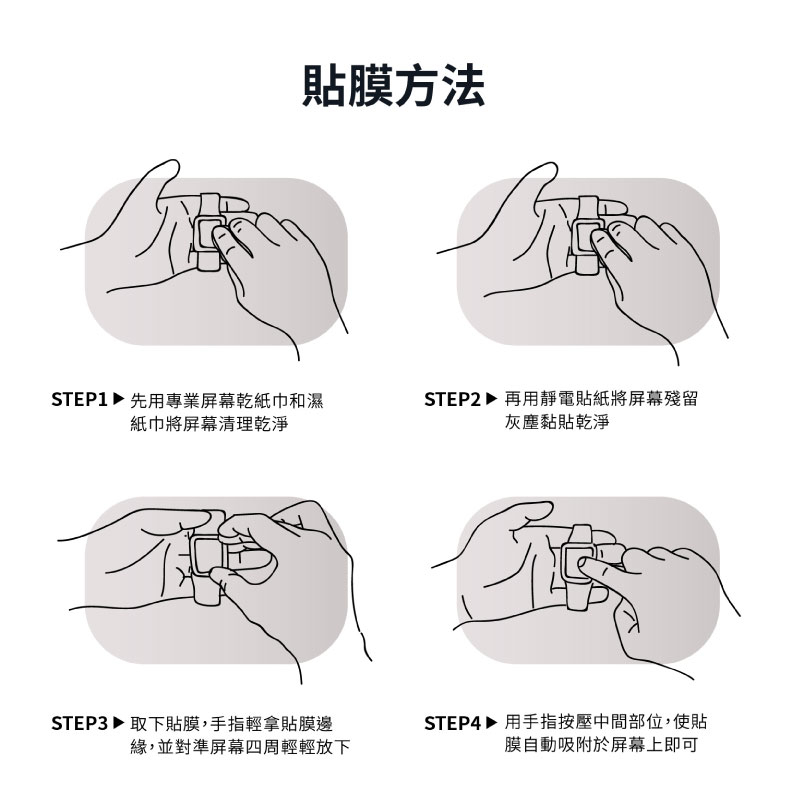 貼膜方法

STEP1 ▶ 先用專業屏幕乾紙巾和濕紙巾將屏幕清理乾淨

STEP2 ▶ 再用靜電貼紙將屏幕殘留灰塵黏貼乾淨

STEP3 ▶ 取下貼膜，手指輕拿貼膜邊緣，並對準屏幕四周輕輕放下

STEP4 ▶ 用手指按壓中間部位，使貼膜自動吸附於屏幕上即可