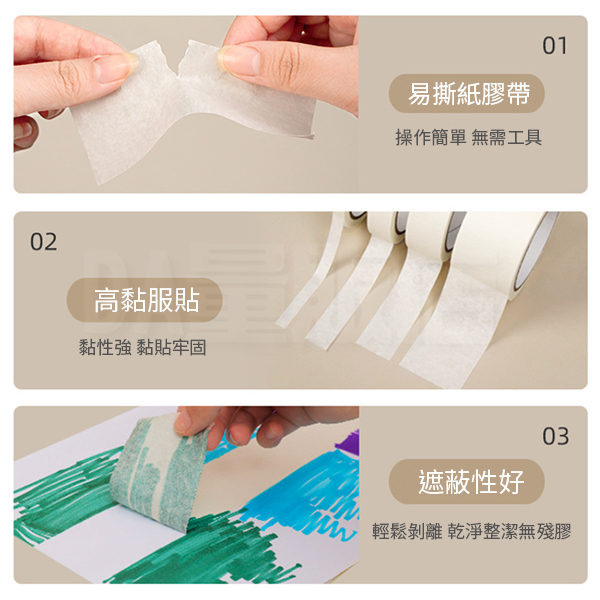 01

易撕紙膠帶

操作簡單 無需工具

02

高黏服貼

黏性強 黏貼牢固

03

遮蔽性好

輕鬆剝離 乾淨整潔無殘膠