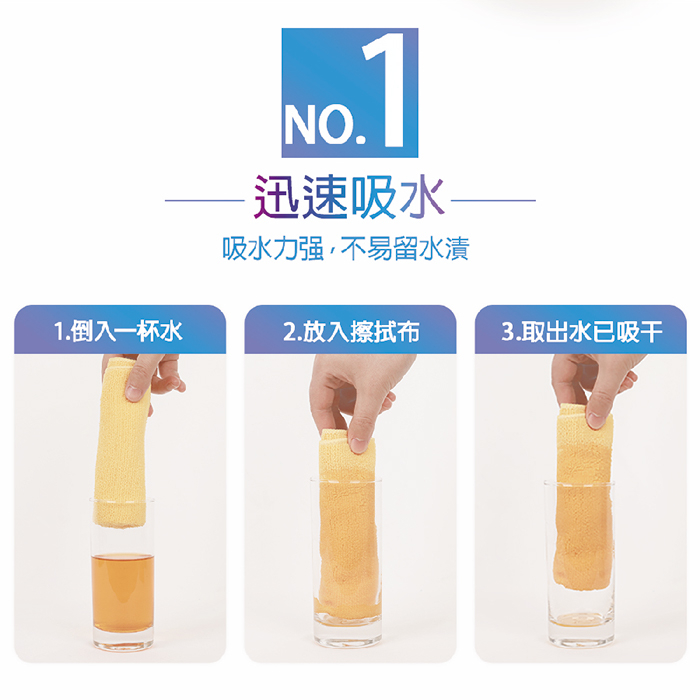 NO.1

迅速吸水

吸水力强，不易留水渍

1.倒入一杯水

2.放入擦拭布

3.取出水已吸干