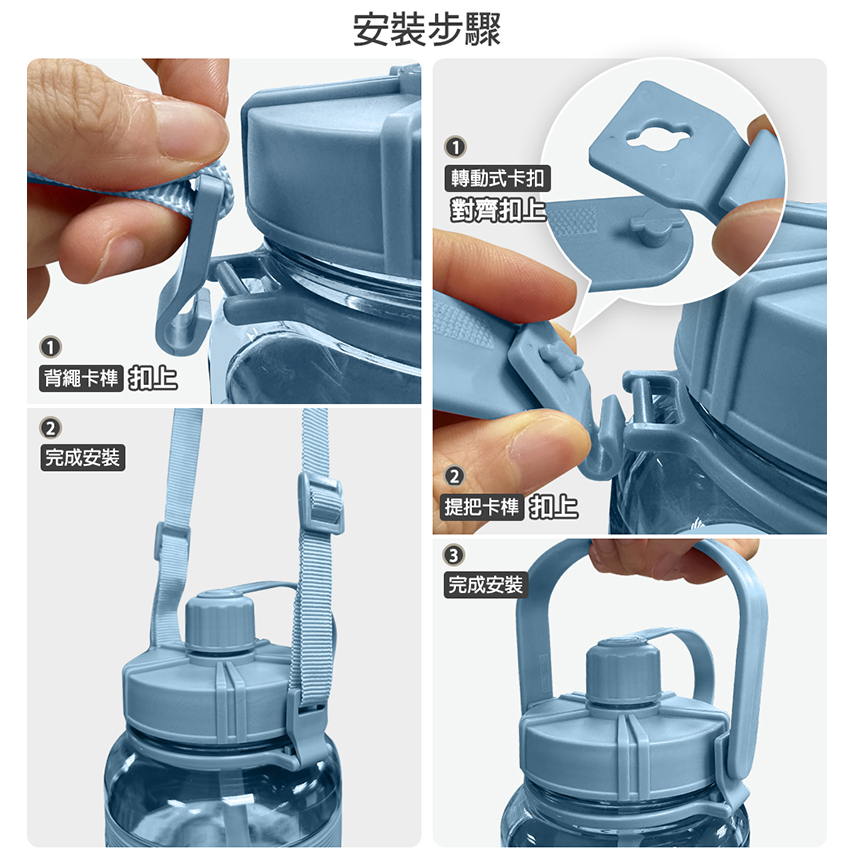 安裝步驟

1
背繩卡榫 扣上

2
完成安裝

1
轉動式卡扣
對齊扣上

2
提把卡榫 扣上

3
完成安裝