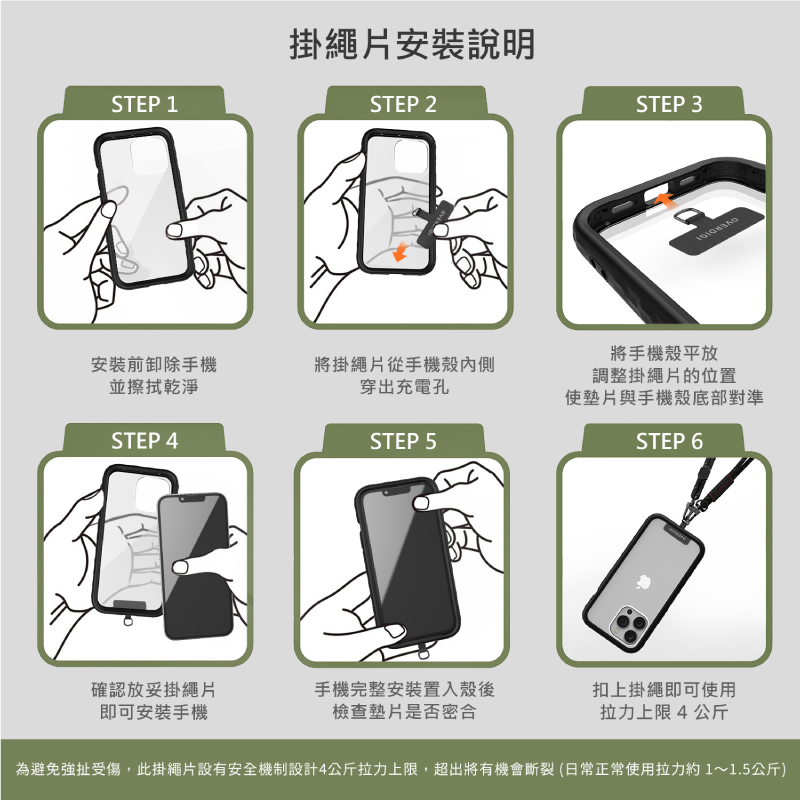 掛繩片安裝說明

STEP 1

安裝前卸除手機
並擦拭乾淨

STEP 2

將掛繩片從手機殼內側
穿出充電孔

STEP 3

OVERDIGI

將手機殼平放
調整掛繩片的位置
使墊片與手機殼底部對準

STEP 4

確認放妥掛繩片
即可安裝手機

STEP 5

手機完整安裝置入殼後
檢查墊片是否密合

STEP 6

扣上掛繩即可使用
拉力上限 4 公斤

為避免強扯受傷，此掛繩片設有安全機制設計4公斤拉力上限，超出將有機會斷裂 (日常正常使用拉力約 1～1.5公斤)