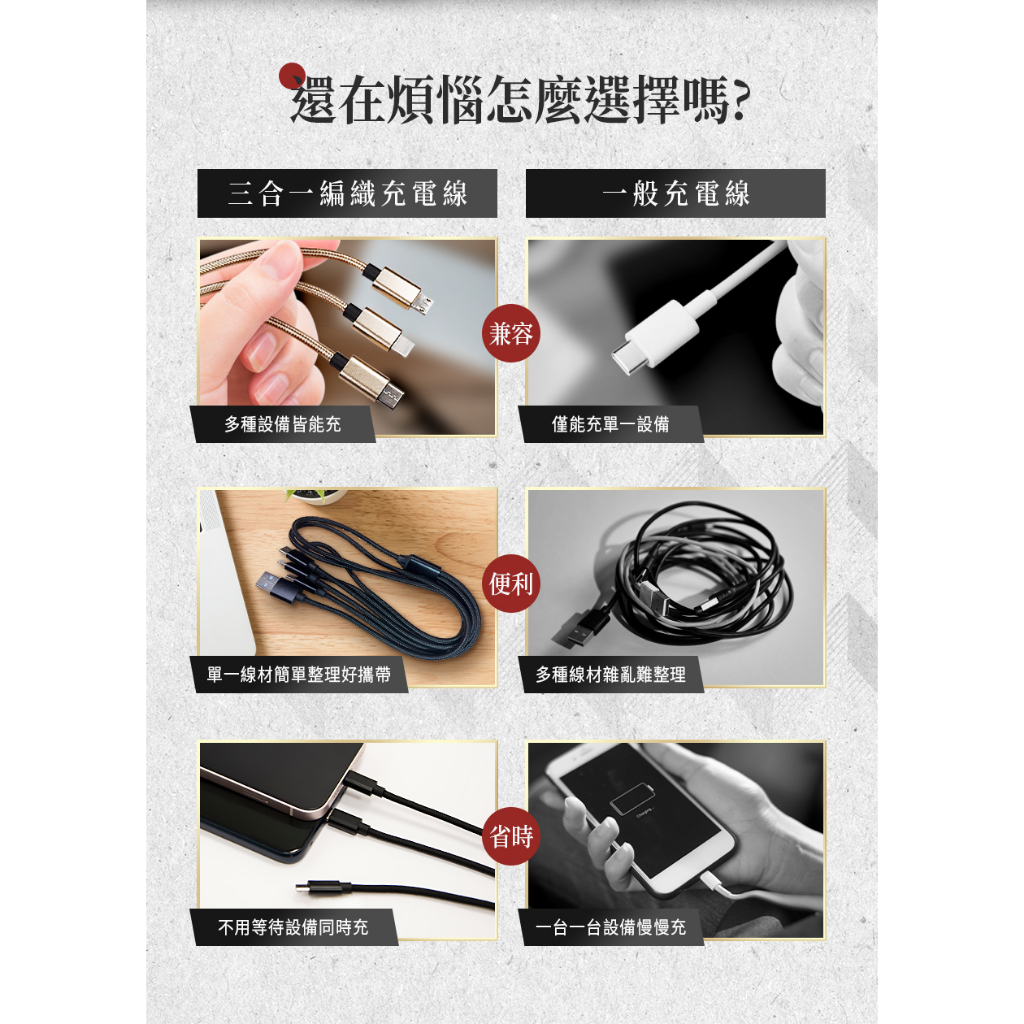 還在煩惱怎麼選擇嗎?

三合一編織充電線

一般充電線

兼容

多種設備皆能充

僅能充單一設備

便利

單一線材簡單整理好攜帶

多種線材雜亂難整理

省時

不用等待設備同時充

一台一台設備慢慢充