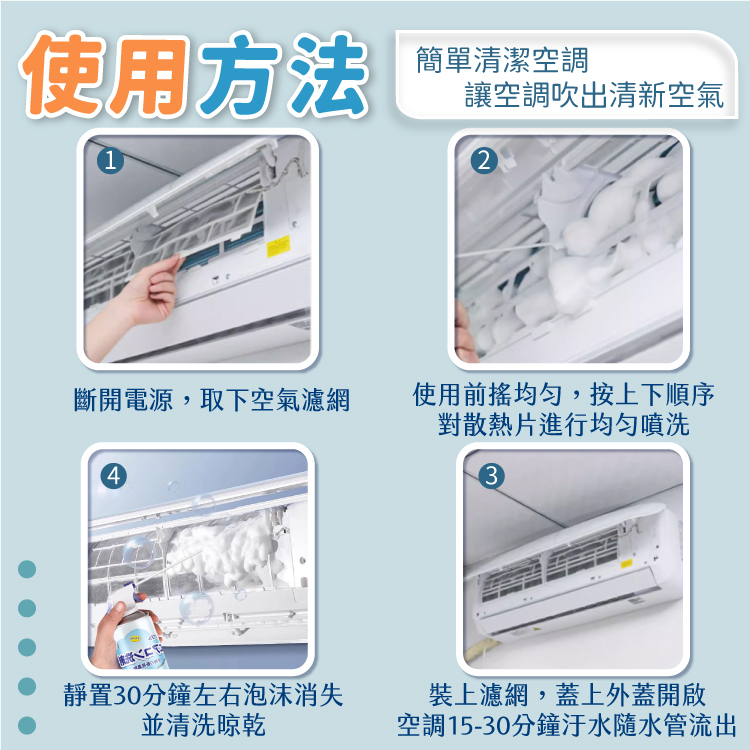 使用方法

簡單清潔空調
讓空調吹出清新空氣

1

斷開電源，取下空氣濾網

2

使用前搖均勻，按上下順序
對散熱片進行均勻噴洗

4

靜置30分鐘左右泡沫消失
並清洗晾乾

3

裝上濾網，蓋上外蓋開啟
空調15-30分鐘汙水隨水管流出