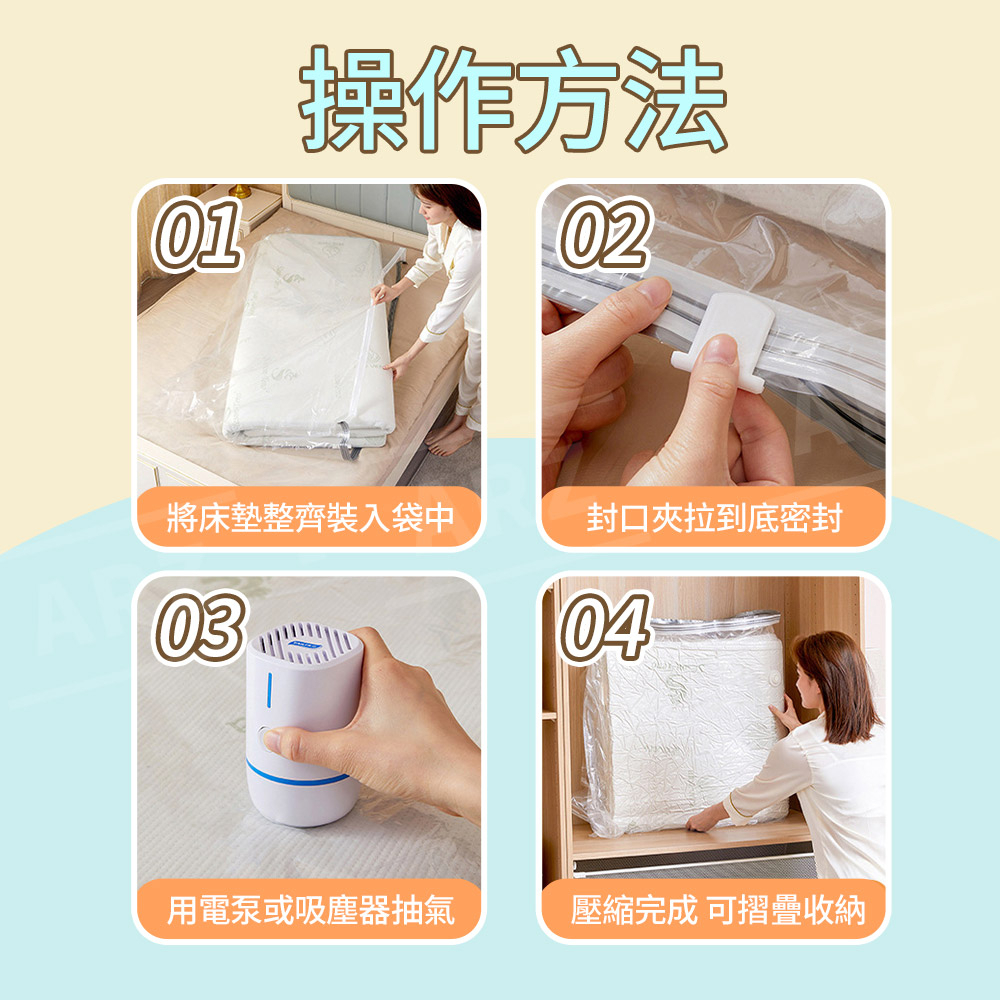 操作方法

01
將床墊整齊裝入袋中

02
封口夾拉到底密封

03
用電泵或吸塵器抽氣

04
壓縮完成 可摺疊收納