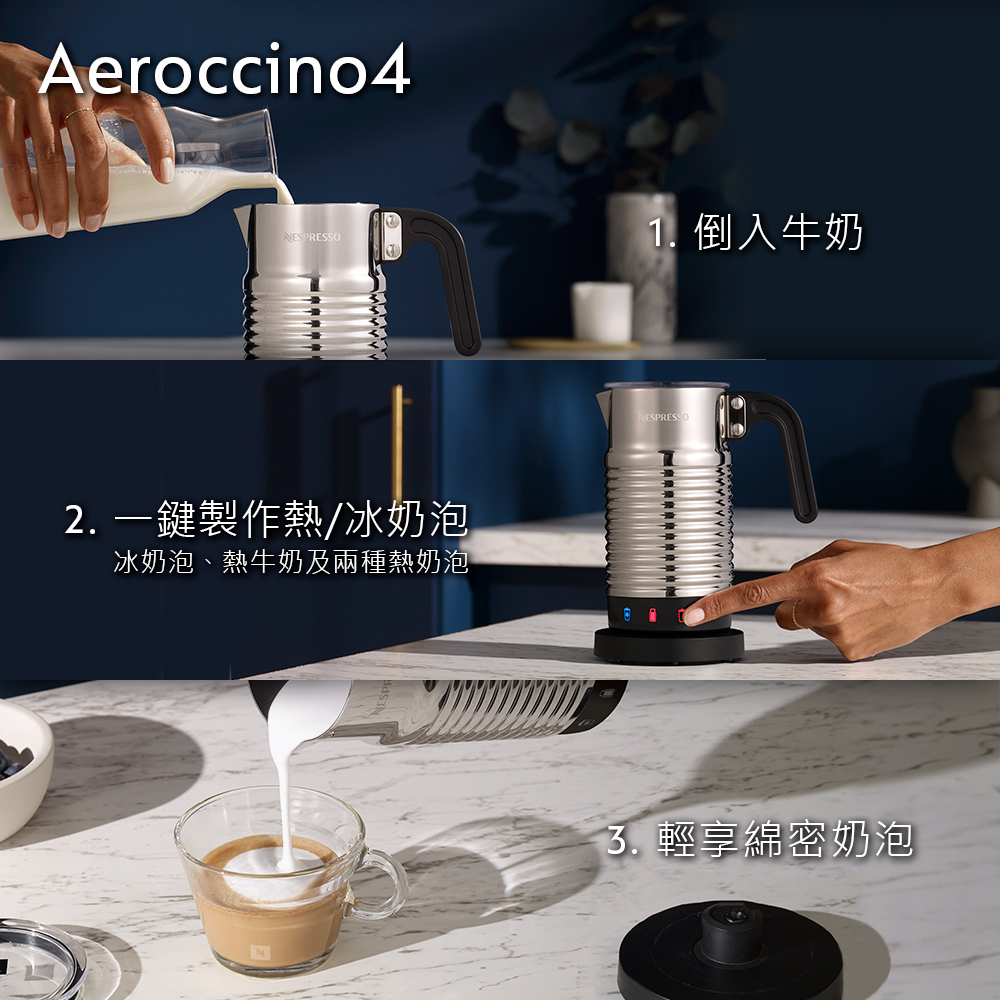 Aeroccino4

NESPRESSO

1. 倒入牛奶

NESPRESSO

2. 一鍵製作熱/冰奶泡
冰奶泡、熱牛奶及兩種熱奶泡

3. 輕享綿密奶泡