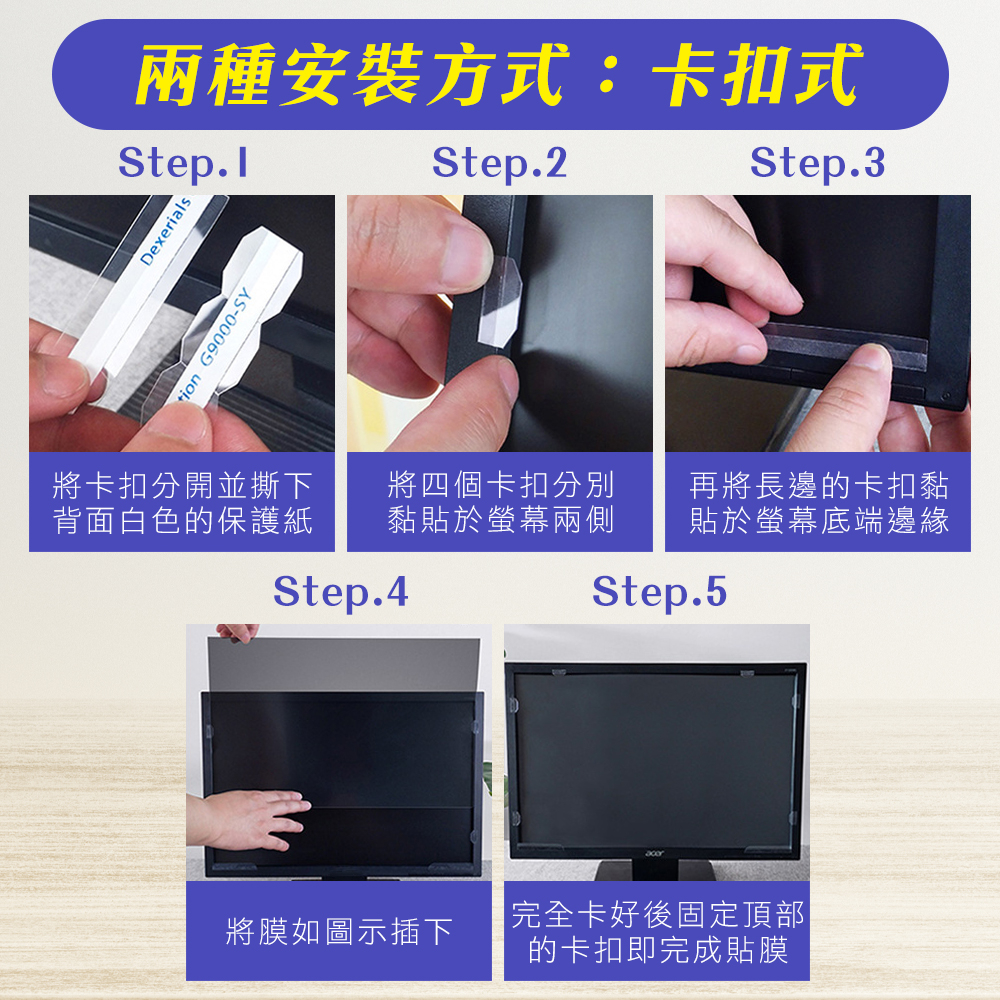 兩種安裝方式：卡扣式

Step.1

Dexerials
tion G9000-SY

將卡扣分開並撕下背面白色的保護紙

Step.2

將四個卡扣分別黏貼於螢幕兩側

Step.3

再將長邊的卡扣黏貼於螢幕底端邊緣

Step.4

將膜如圖示插下

Step.5

acer

完全卡好後固定頂部的卡扣即完成貼膜