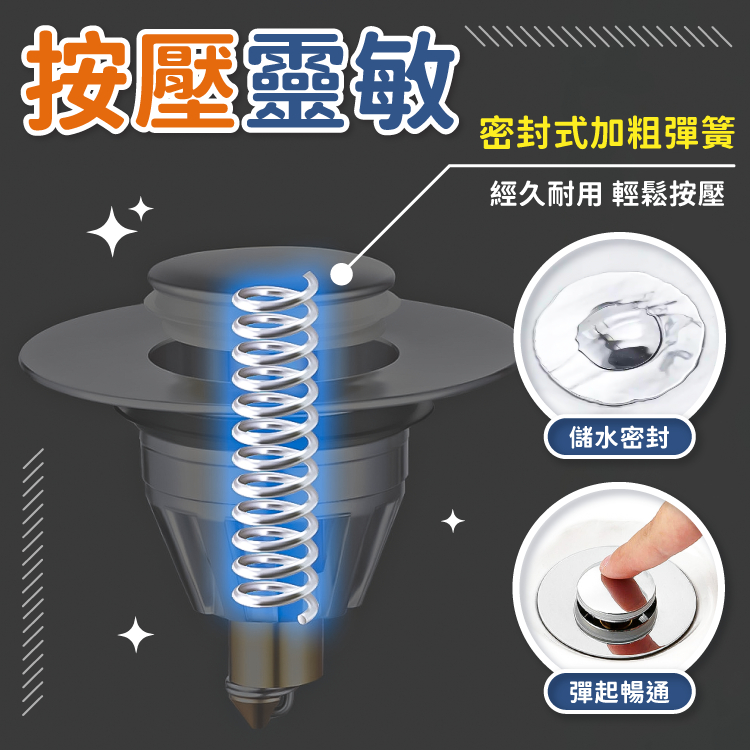 按壓靈敏

密封式加粗彈簧

經久耐用 輕鬆按壓

儲水密封

彈起暢通