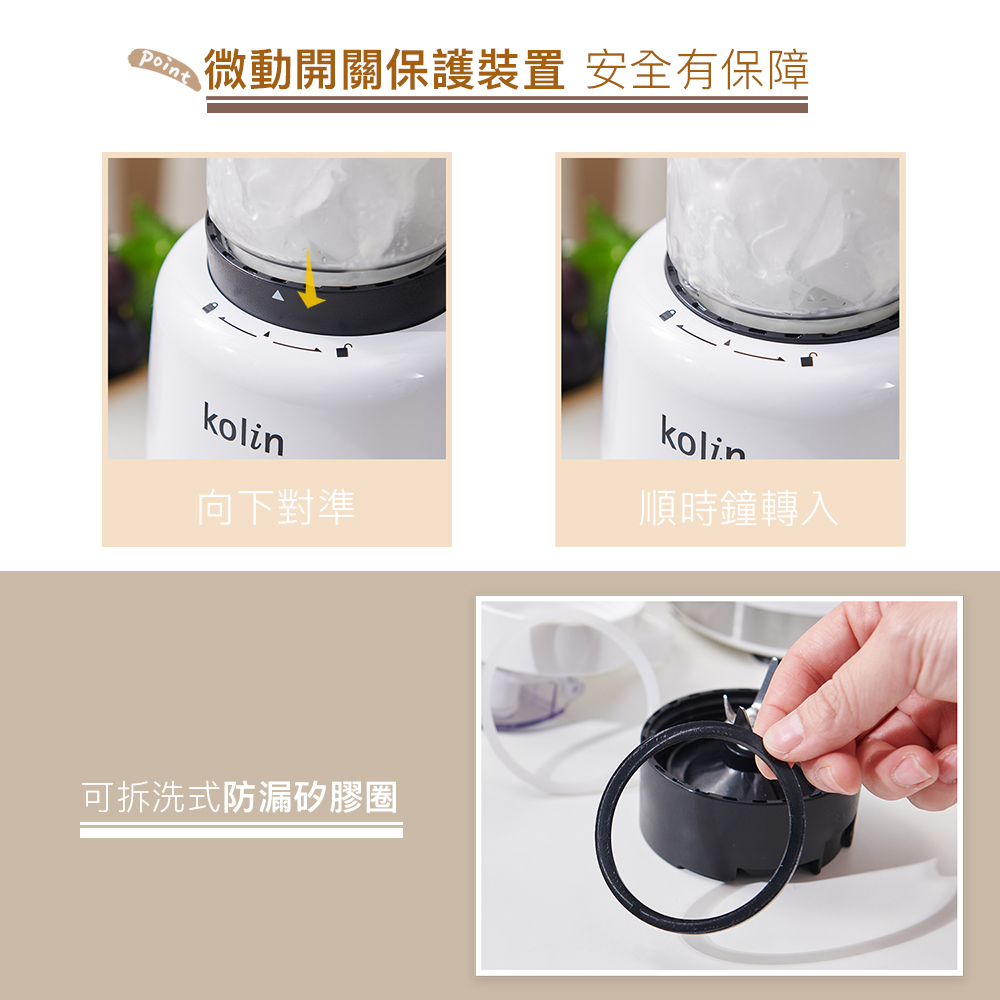 Point 微動開關保護裝置 安全有保障

kolin

向下對準

kolin

順時鐘轉入

可拆洗式防漏矽膠圈