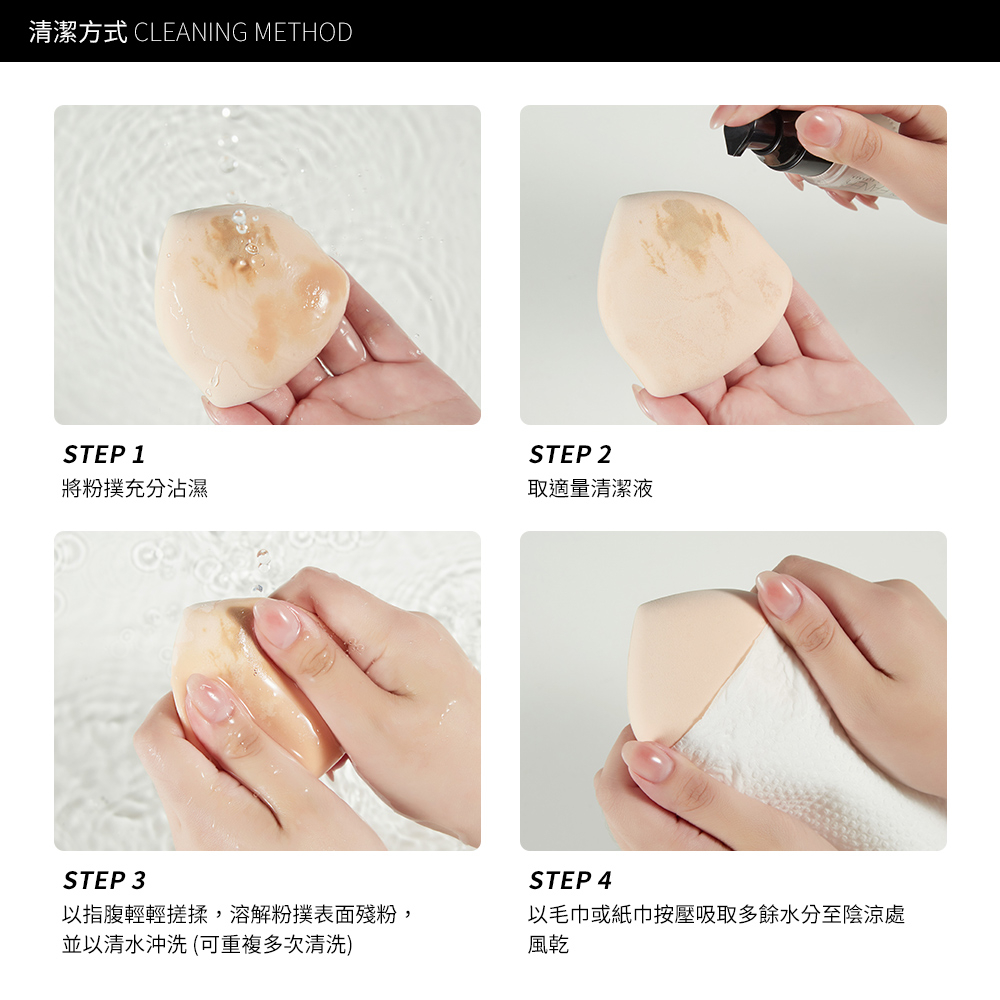 清潔方式 CLEANING METHOD

STEP 1
將粉撲充分沾濕

STEP 2
取適量清潔液

STEP 3
以指腹輕輕搓揉，溶解粉撲表面殘粉，並以清水沖洗 (可重複多次清洗)

STEP 4
以毛巾或紙巾按壓吸取多餘水分至陰涼處風乾