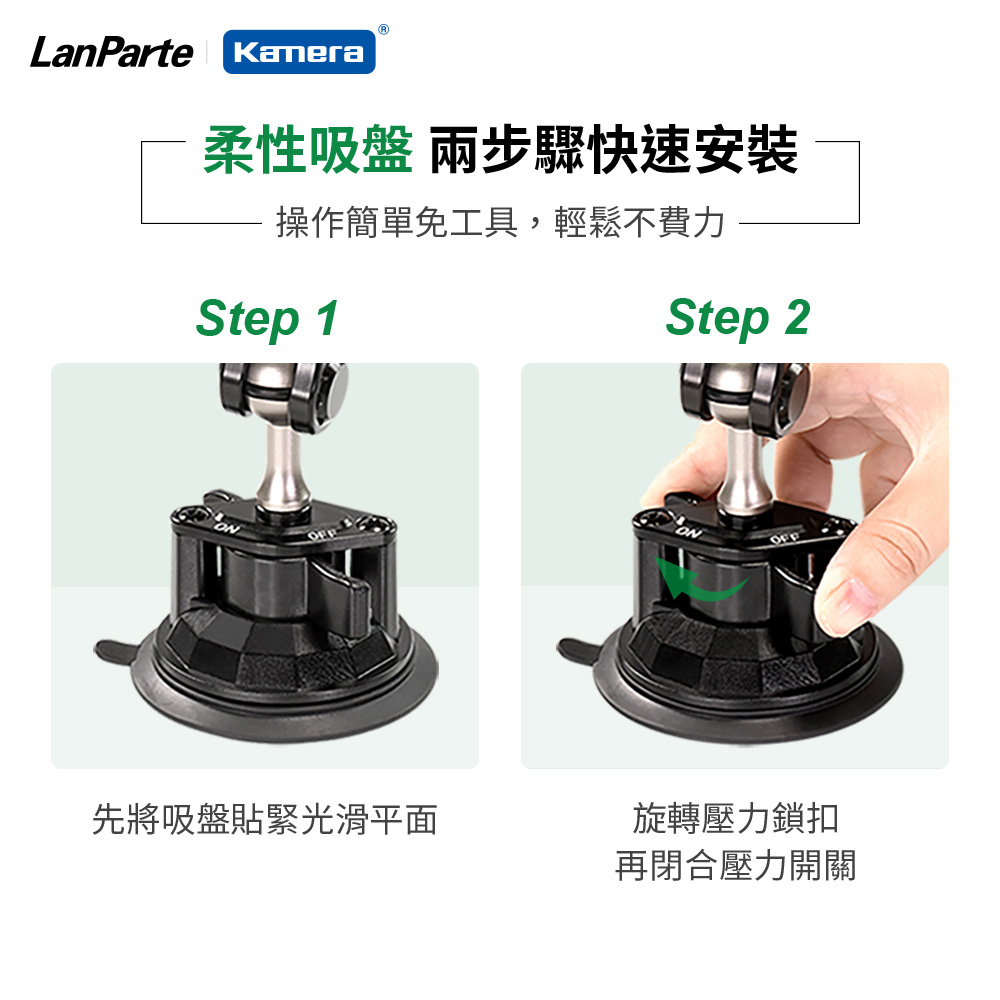 LanParte | Kamera®

柔性吸盤 兩步驟快速安裝

操作簡單免工具，輕鬆不費力

Step 1

ON OFF

先將吸盤貼緊光滑平面

Step 2

ON OFF

旋轉壓力鎖扣
再閉合壓力開關