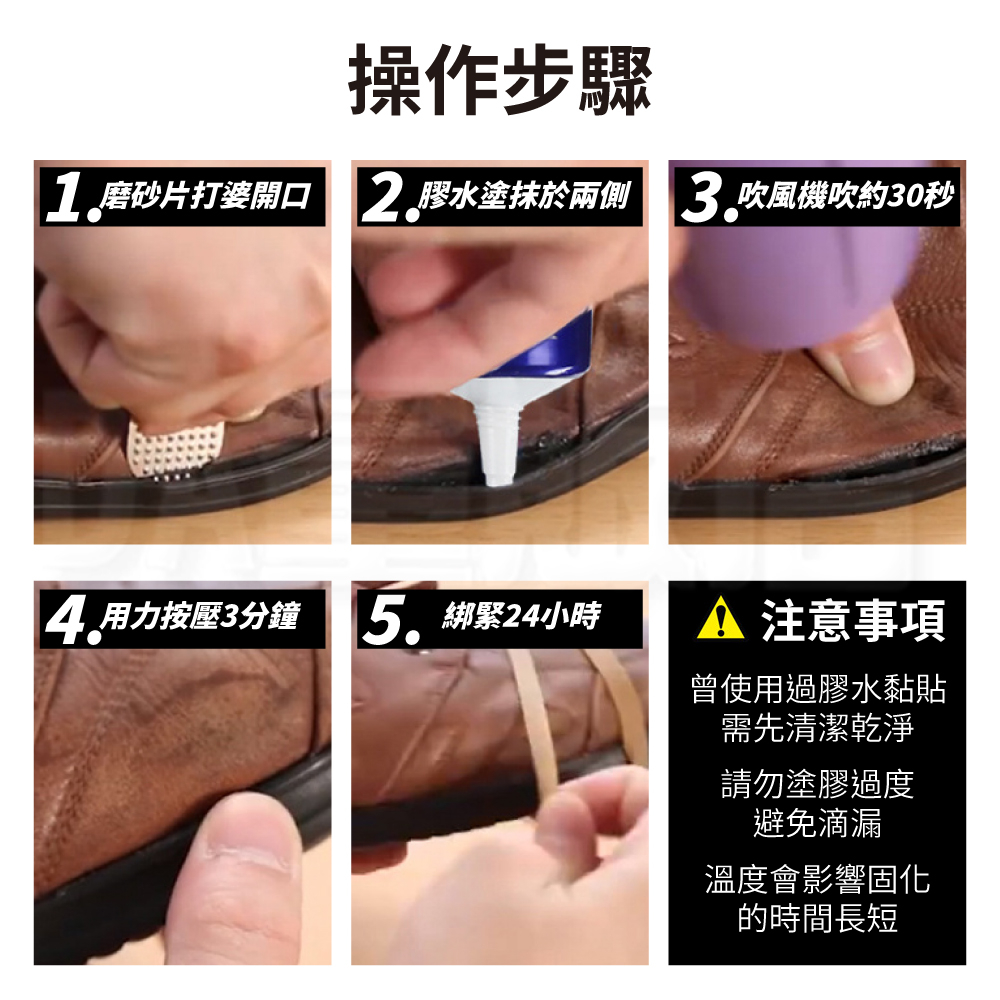 操作步驟

1. 磨砂片打婆開口

2. 膠水塗抹於兩側

3. 吹風機吹約30秒

4. 用力按壓3分鐘

5. 綁緊24小時

注意事項

曾使用過膠水黏貼
需先清潔乾淨

請勿塗膠過度
避免滴漏

溫度會影響固化
的時間長短