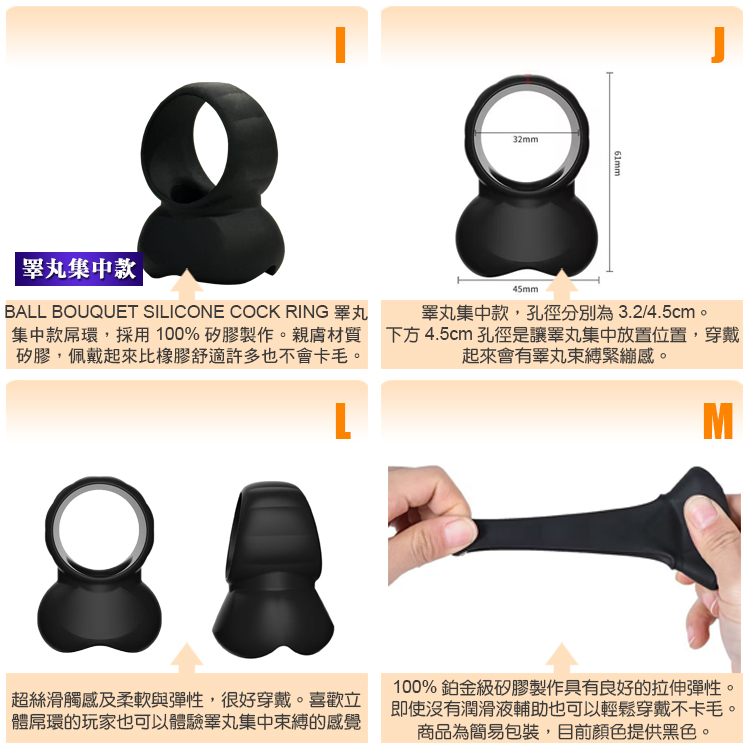 I

睪丸集中款

BALL BOUQUET SILICONE COCK RING 睪丸集中款屌環，採用 100% 矽膠製作。親膚材質矽膠，佩戴起來比橡膠舒適許多也不會卡毛。

J

32mm

61mm

45mm

睪丸集中款，孔徑分別為 3.2/4.5cm。
下方 4.5cm 孔徑是讓睪丸集中放置位置，穿戴起來會有睪丸束縛緊繃感。

L

超絲滑觸感及柔軟與彈性，很好穿戴。喜歡立體屌環的玩家也可以體驗睪丸集中束縛的感覺

M

100% 鉑金級矽膠製作具有良好的拉伸彈性。
即使沒有潤滑液輔助也可以輕鬆穿戴不卡毛。
商品為簡易包裝，目前顏色提供黑色。