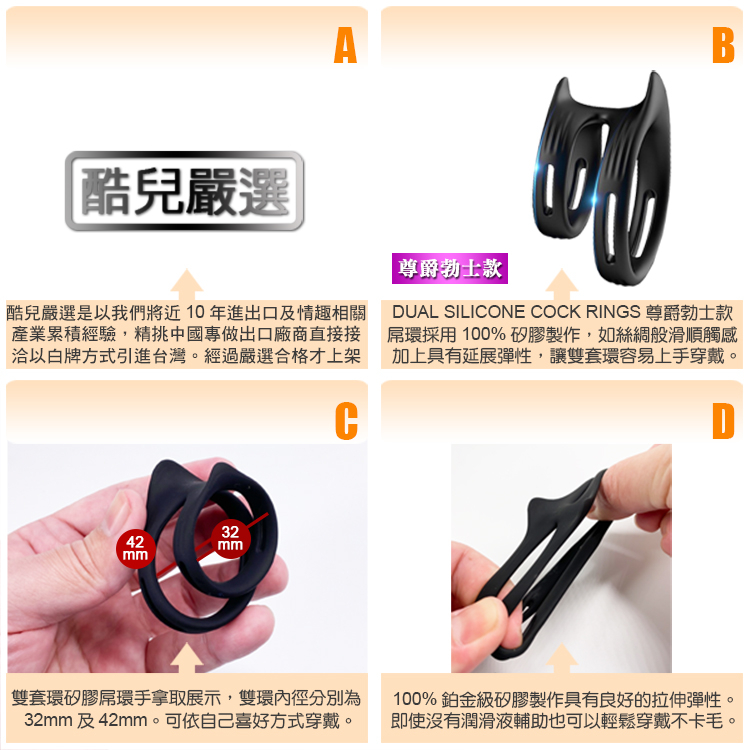 A

酷兒嚴選

酷兒嚴選是以我們將近 10 年進出口及情趣相關產業累積經驗，精挑中國專做出口廠商直接接洽以白牌方式引進台灣。經過嚴選合格才上架

B

尊爵勃士款

DUAL SILICONE COCK RINGS 尊爵勃士款屌環採用 100% 矽膠製作，如絲綢般滑順觸感加上具有延展彈性，讓雙套環容易上手穿戴。

C

42 mm

32 mm

雙套環矽膠屌環手拿取展示，雙環內徑分別為 32mm 及 42mm。可依自己喜好方式穿戴。

D

100% 鉑金級矽膠製作具有良好的拉伸彈性。即使沒有潤滑液輔助也可以輕鬆穿戴不卡毛。