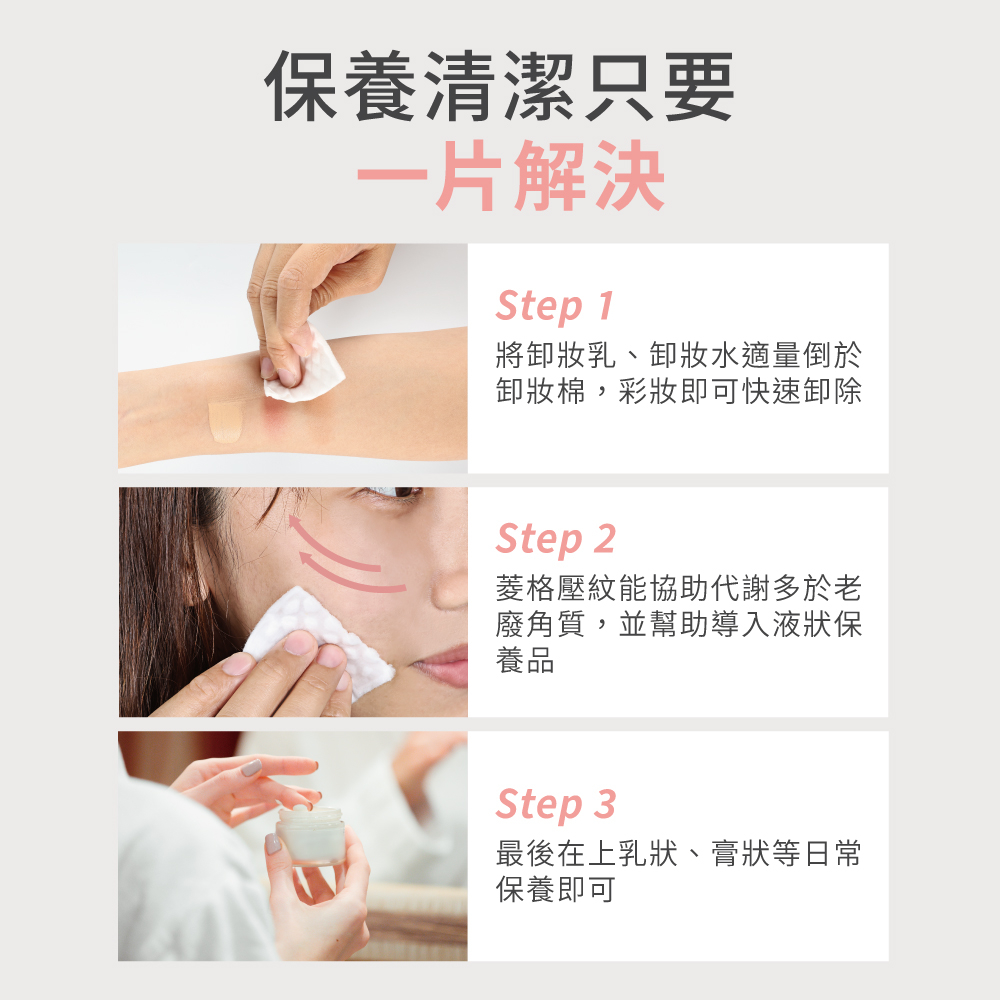 保養清潔只要
一片解決

Step 1
將卸妝乳、卸妝水適量倒於卸妝棉，彩妝即可快速卸除

Step 2
菱格壓紋能協助代謝多於老廢角質，並幫助導入液狀保養品

Step 3
最後在上乳狀、膏狀等日常保養即可