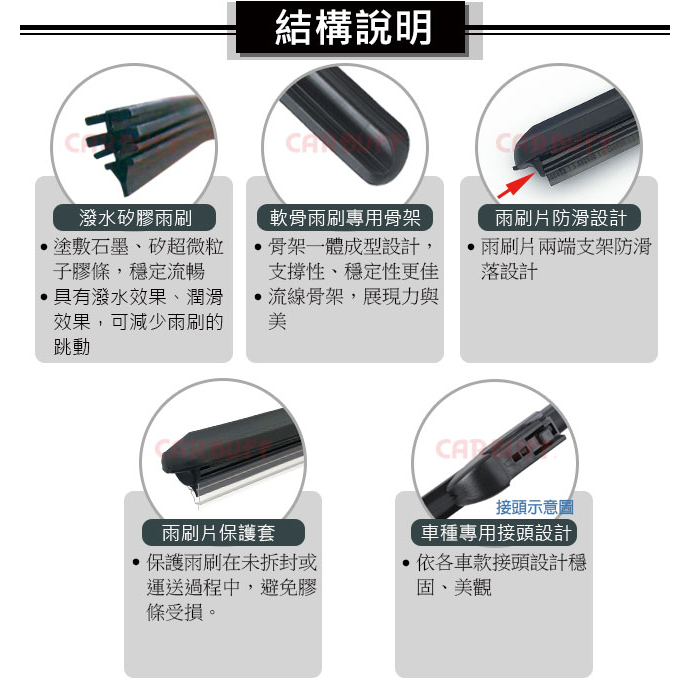 結構說明

CARBUFF

潑水矽膠雨刷

• 塗敷石墨、矽超微粒子膠條，穩定流暢
• 具有潑水效果、潤滑效果，可減少雨刷的跳動

CARBUFF

軟骨雨刷專用骨架

• 骨架一體成型設計，支撐性、穩定性更佳
• 流線骨架，展現力與美

CARBUFF

雨刷片防滑設計

• 雨刷片兩端支架防滑落設計

CARBUFF

雨刷片保護套

• 保護雨刷在未拆封或運送過程中，避免膠條受損。

CARBUFF

接頭示意圖

車種專用接頭設計

• 依各車款接頭設計穩固、美觀