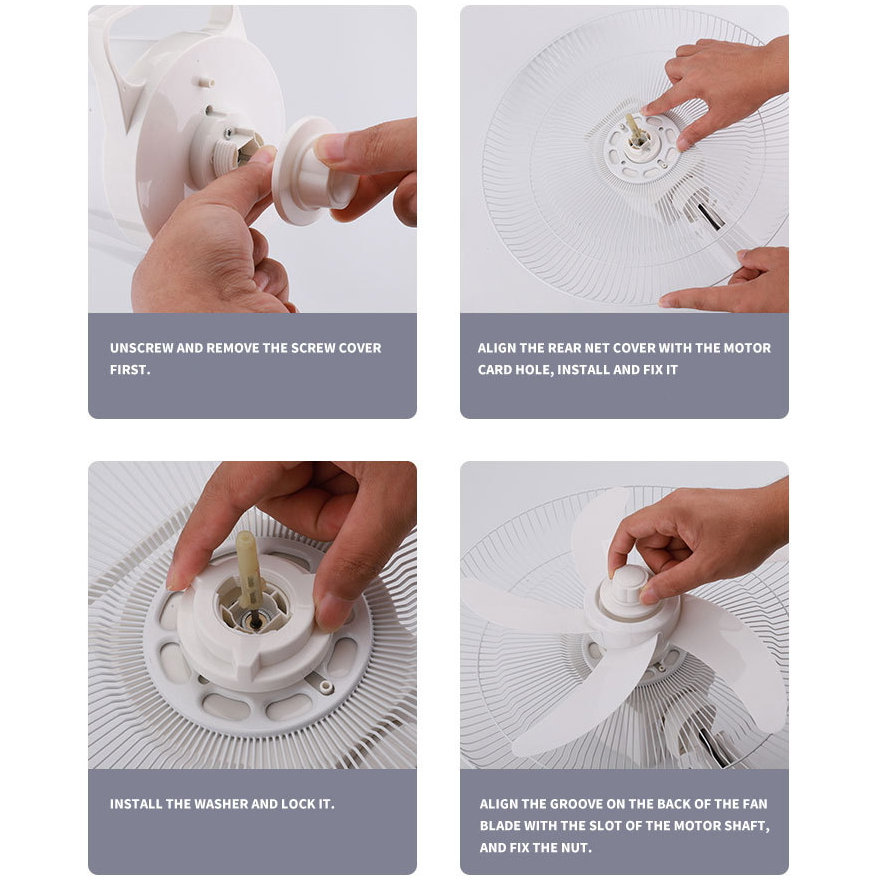 UNSCREW AND REMOVE THE SCREW COVER FIRST.

ALIGN THE REAR NET COVER WITH THE MOTOR CARD HOLE, INSTALL AND FIX IT

INSTALL THE WASHER AND LOCK IT.

ALIGN THE GROOVE ON THE BACK OF THE FAN BLADE WITH THE SLOT OF THE MOTOR SHAFT, AND FIX THE NUT.