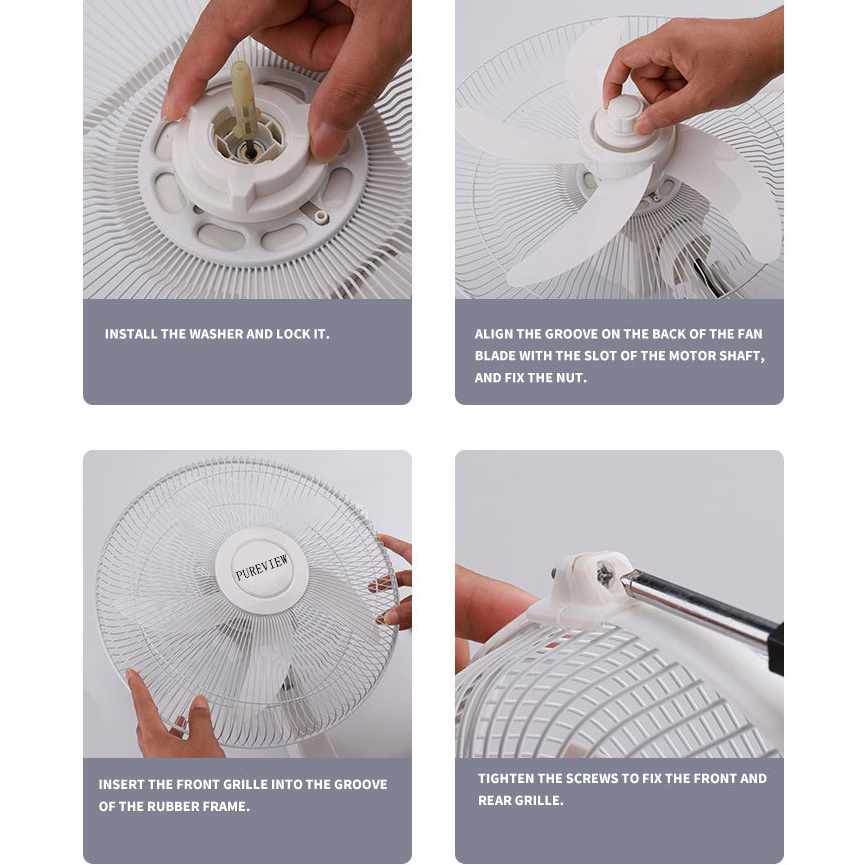 INSTALL THE WASHER AND LOCK IT.

ALIGN THE GROOVE ON THE BACK OF THE FAN BLADE WITH THE SLOT OF THE MOTOR SHAFT, AND FIX THE NUT.

PUREVIEW

INSERT THE FRONT GRILLE INTO THE GROOVE OF THE RUBBER FRAME.

TIGHTEN THE SCREWS TO FIX THE FRONT AND REAR GRILLE.