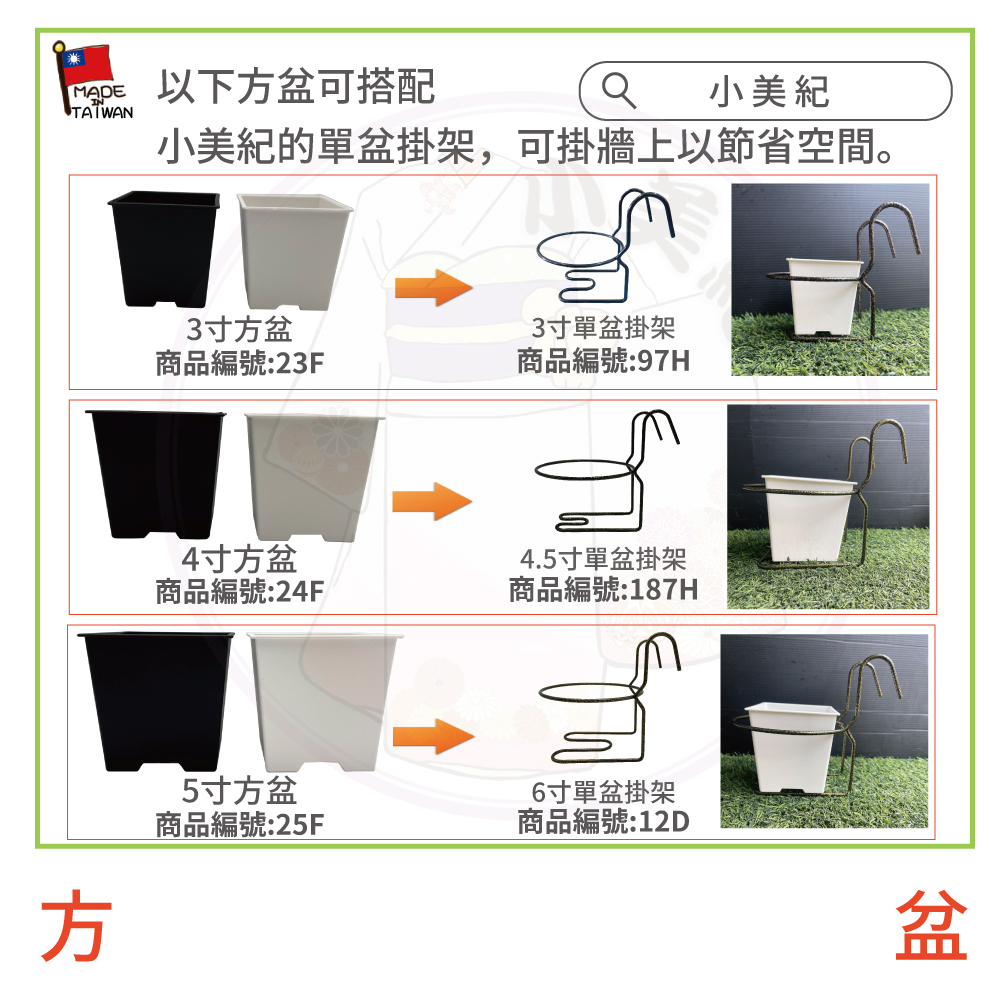 MADE IN TAIWAN

以下方盆可搭配

小美紀

小美紀的單盆掛架，可掛牆上以節省空間。

3寸方盆
商品編號:23F

3寸單盆掛架
商品編號:97H

4寸方盆
商品編號:24F

4.5寸單盆掛架
商品編號:187H

5寸方盆
商品編號:25F

6寸單盆掛架
商品編號:12D

方

盆