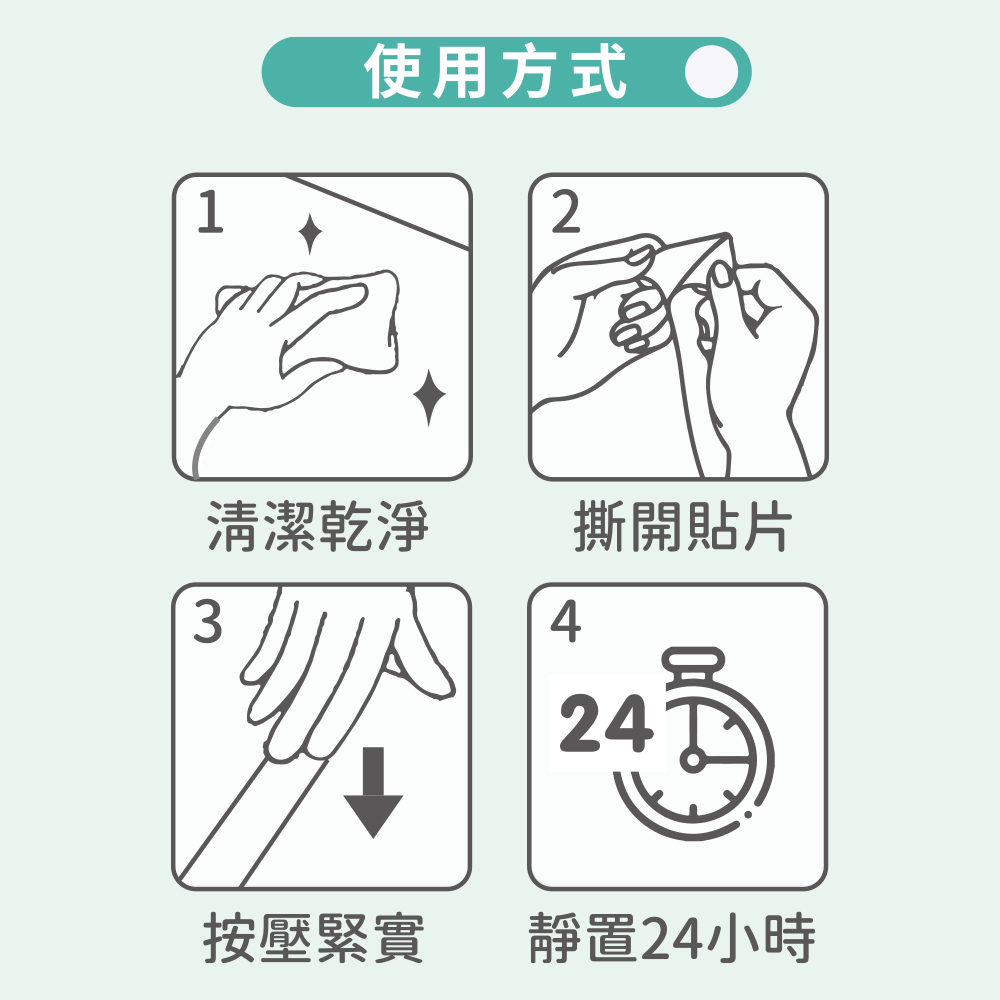 使用方式

1
清潔乾淨

2
撕開貼片

3
按壓緊實

4
24
靜置24小時