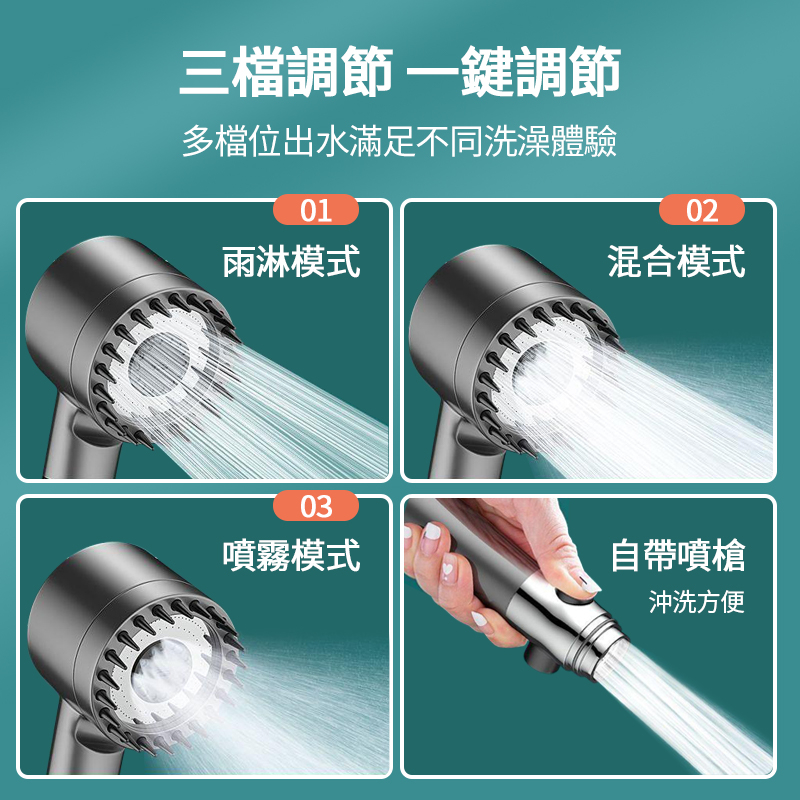 三檔調節 一鍵調節

多檔位出水滿足不同洗澡體驗

01
雨淋模式

02
混合模式

03
噴霧模式

自帶噴槍
沖洗方便