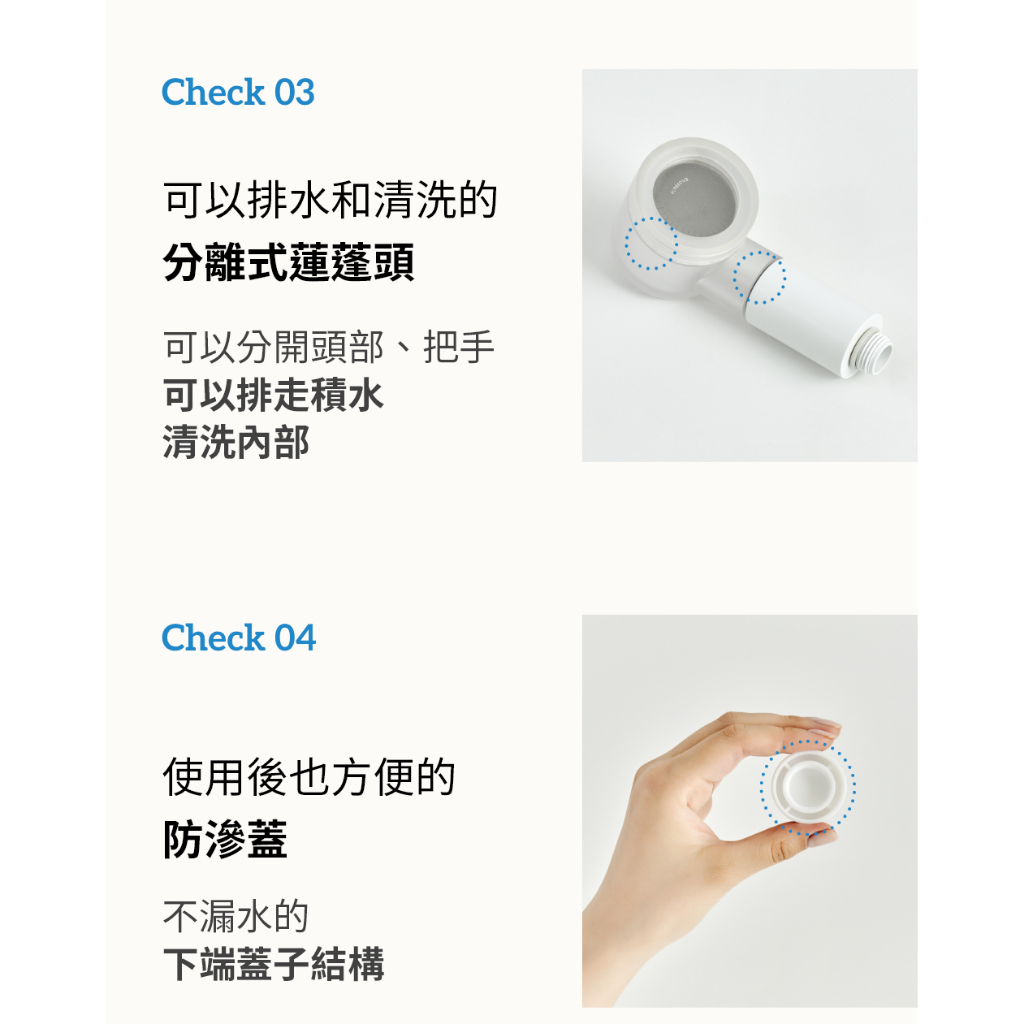 Check 03

可以排水和清洗的
分離式蓮蓬頭

可以分開頭部、把手
可以排走積水
清洗內部

Check 04

使用後也方便的
防滲蓋

不漏水的
下端蓋子結構