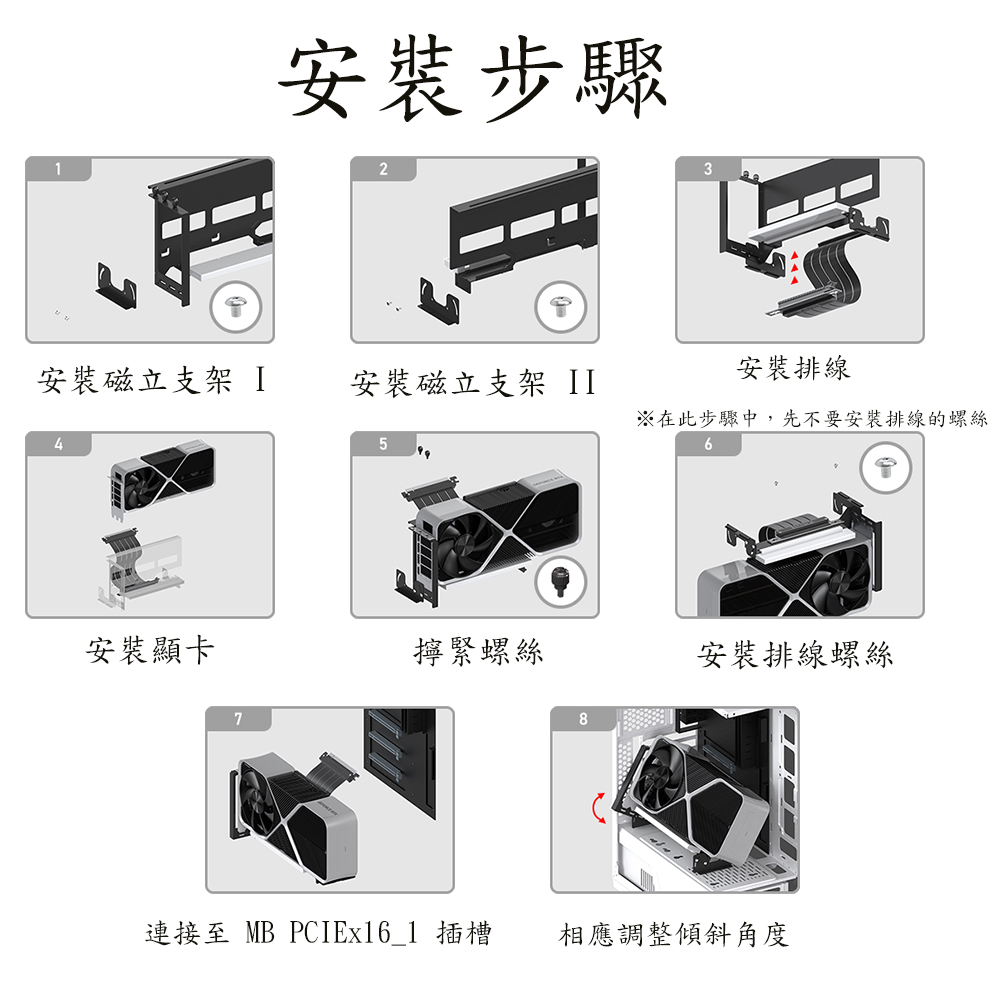 安裝步驟

1

安裝磁立支架 I

2

安裝磁立支架 II

3

安裝排線

※在此步驟中，先不要安裝排線的螺絲

4

安裝顯卡

5

擰緊螺絲

6

安裝排線螺絲

7

連接至 MB PCIEx16_1 插槽

8

相應調整傾斜角度