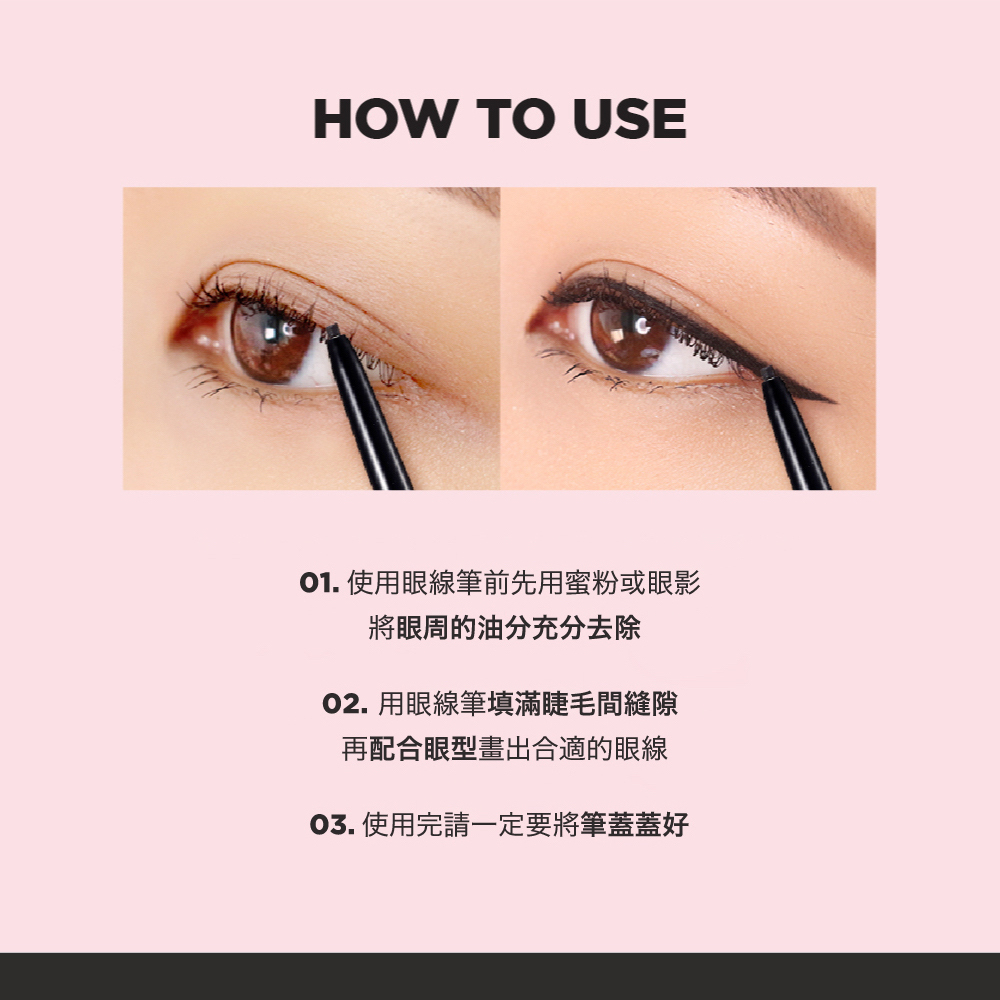 HOW TO USE

01. 使用眼線筆前先用蜜粉或眼影將眼周的油分充分去除

02. 用眼線筆填滿睫毛間縫隙再配合眼型畫出合適的眼線

03. 使用完請一定要將筆蓋蓋好