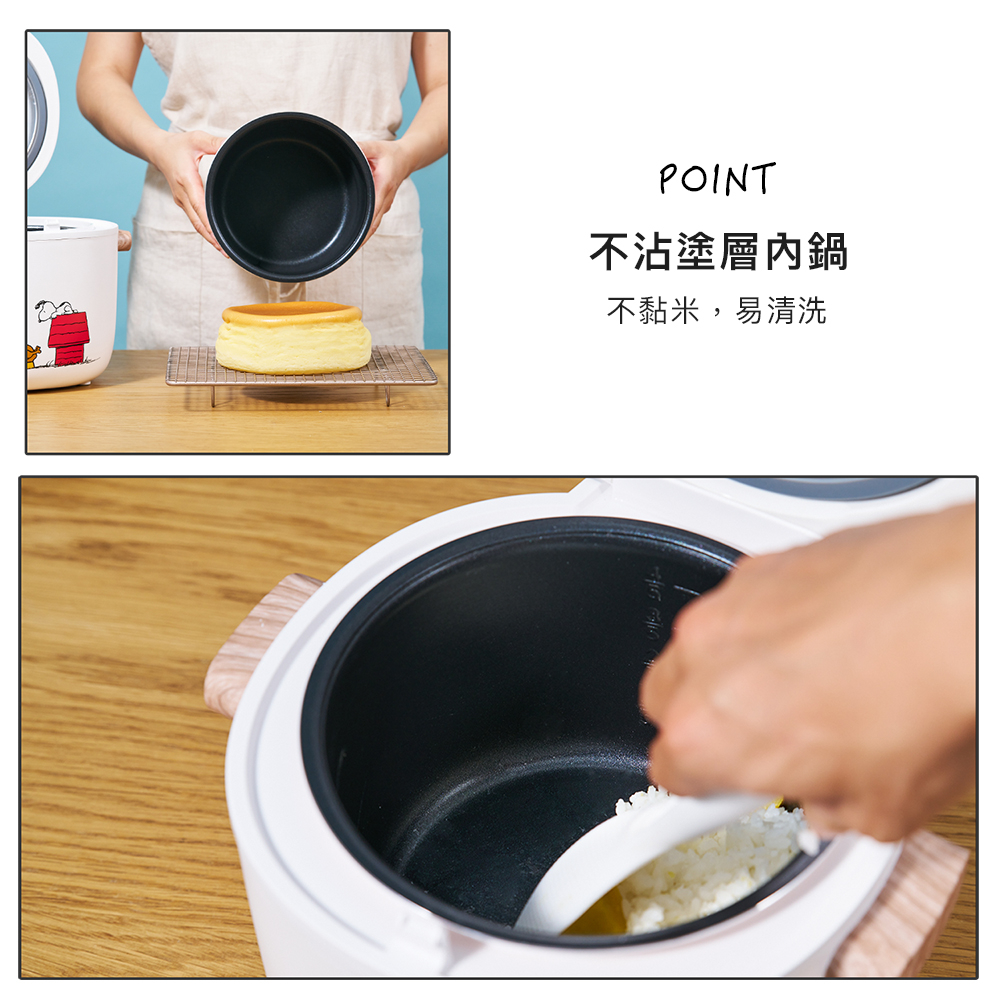 POINT
不沾塗層內鍋
不黏米，易清洗