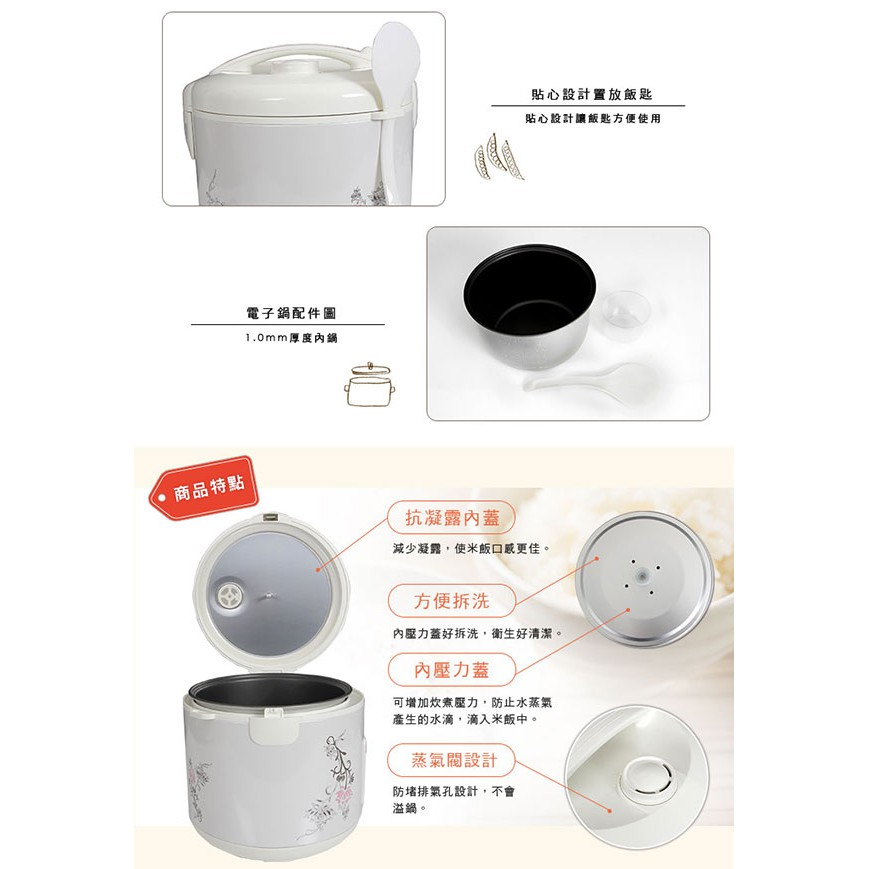 貼心設計置放飯匙

貼心設計讓飯匙方便使用

電子鍋配件圖

1.0mm厚度內鍋

商品特點

抗凝露內蓋

減少凝露，使米飯口感更佳。

方便拆洗

內壓力蓋好拆洗，衛生好清潔。

內壓力蓋

可增加炊煮壓力，防止水蒸氣產生的水滴，滴入米飯中。

蒸氣閥設計

防堵排氣孔設計，不會溢鍋。