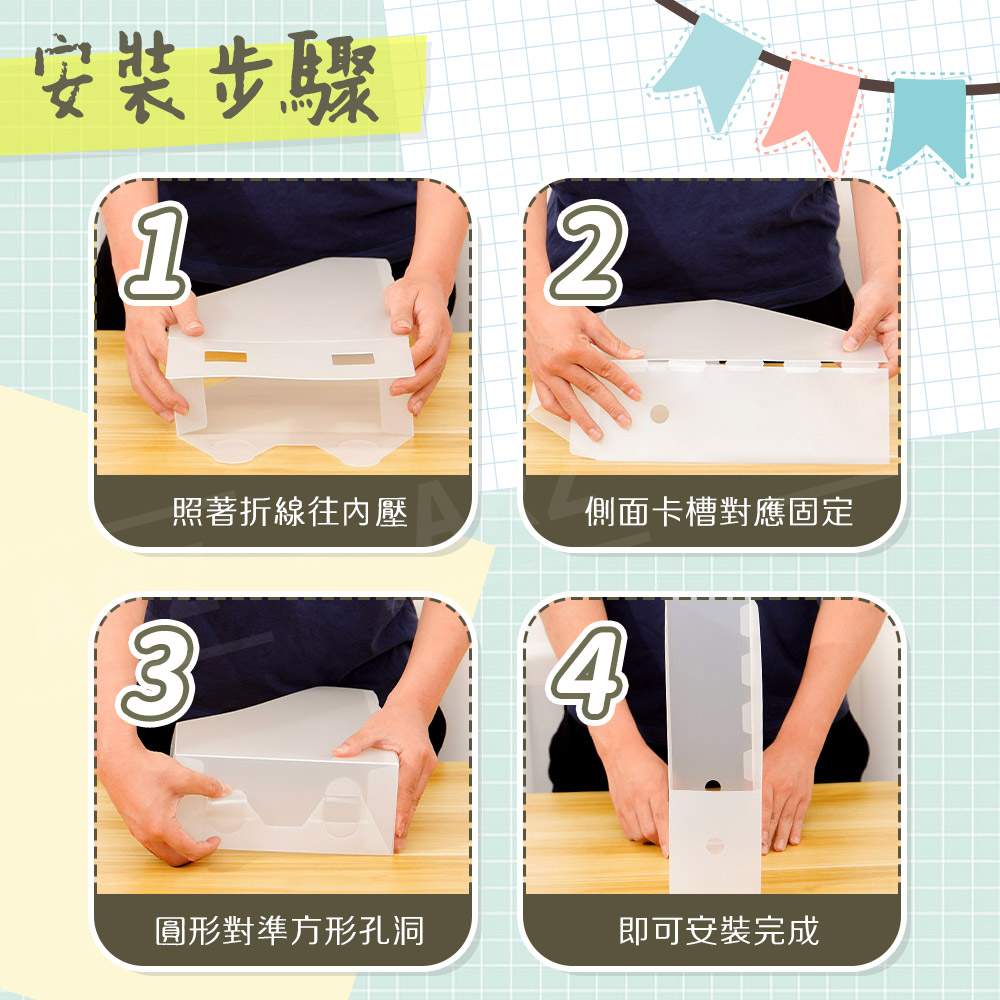 安裝步驟

1
照著折線往內壓

2
側面卡槽對應固定

3
圓形對準方形孔洞

4
即可安裝完成