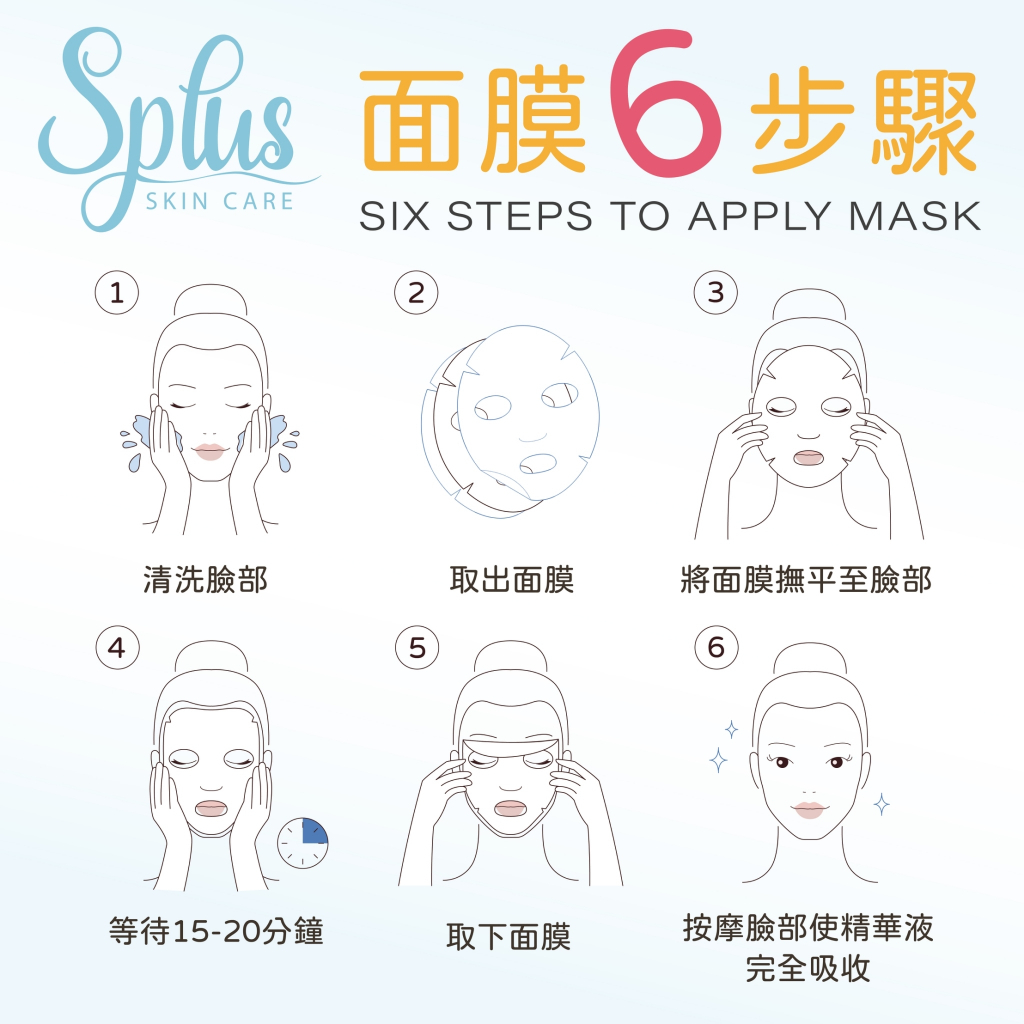 Splus
SKIN CARE

面膜6步驟
SIX STEPS TO APPLY MASK

1
清洗臉部

2
取出面膜

3
將面膜撫平至臉部

4
等待15-20分鐘

5
取下面膜

6
按摩臉部使精華液完全吸收