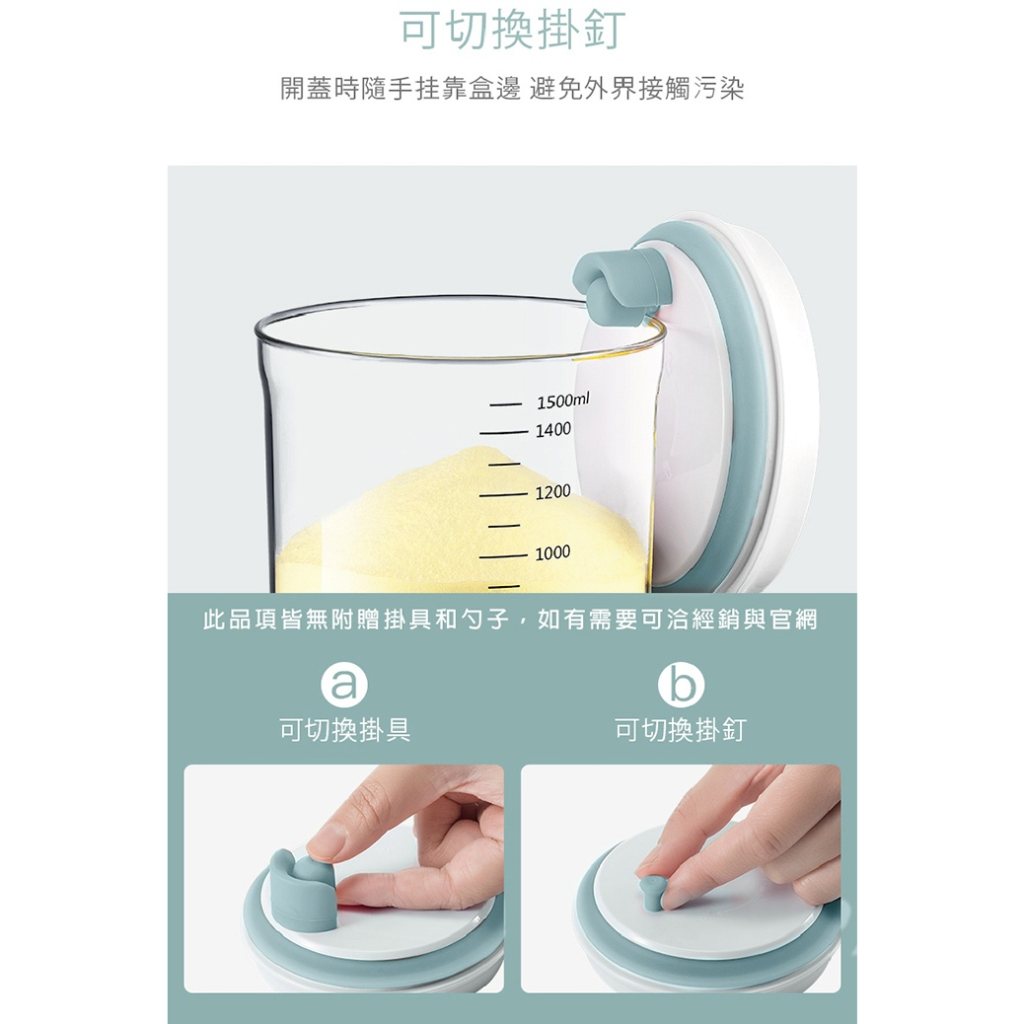 可切換掛釘

開蓋時隨手挂靠盒邊 避免外界接觸污染

1500ml
1400
1200
1000

此品項皆無附贈掛具和勺子，如有需要可洽經銷與官網

a
可切換掛具

b
可切換掛釘