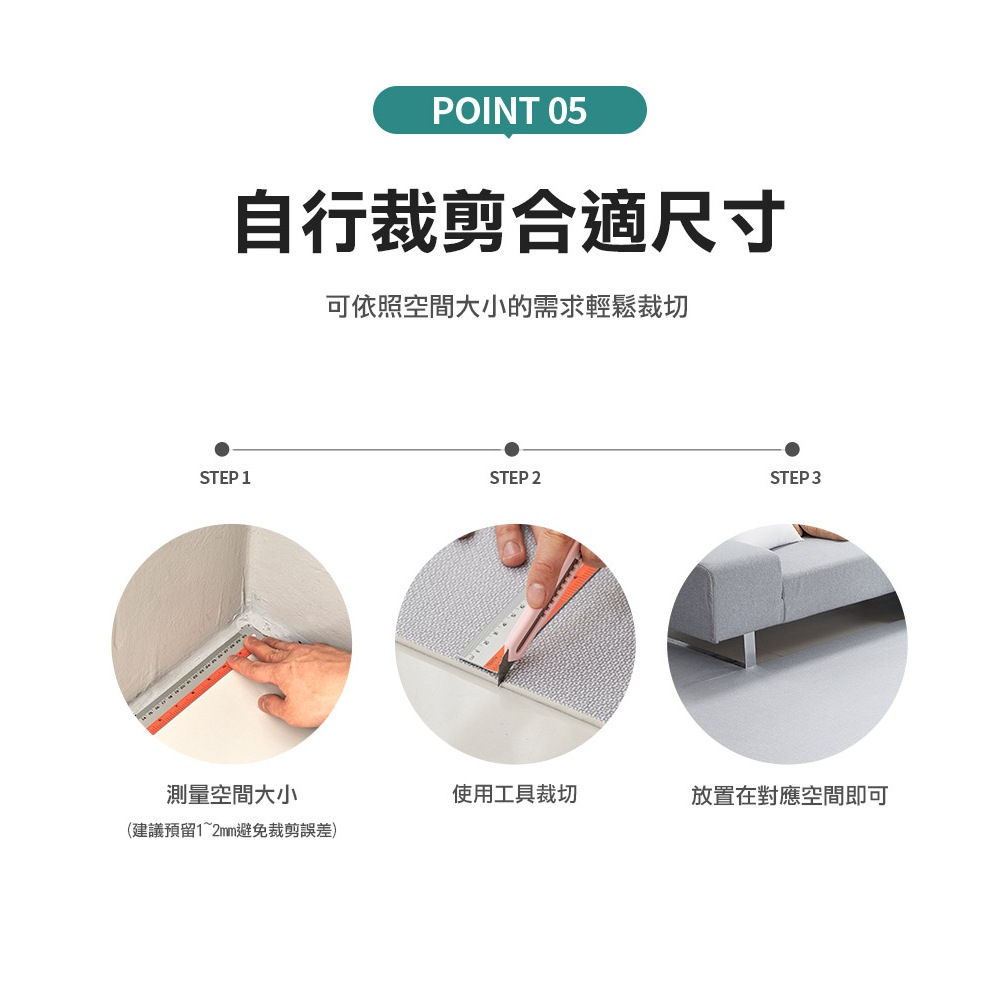 POINT 05

自行裁剪合適尺寸

可依照空間大小的需求輕鬆裁切

STEP 1

STEP 2

STEP 3

測量空間大小
(建議預留1~2㎜避免裁剪誤差)

使用工具裁切

放置在對應空間即可