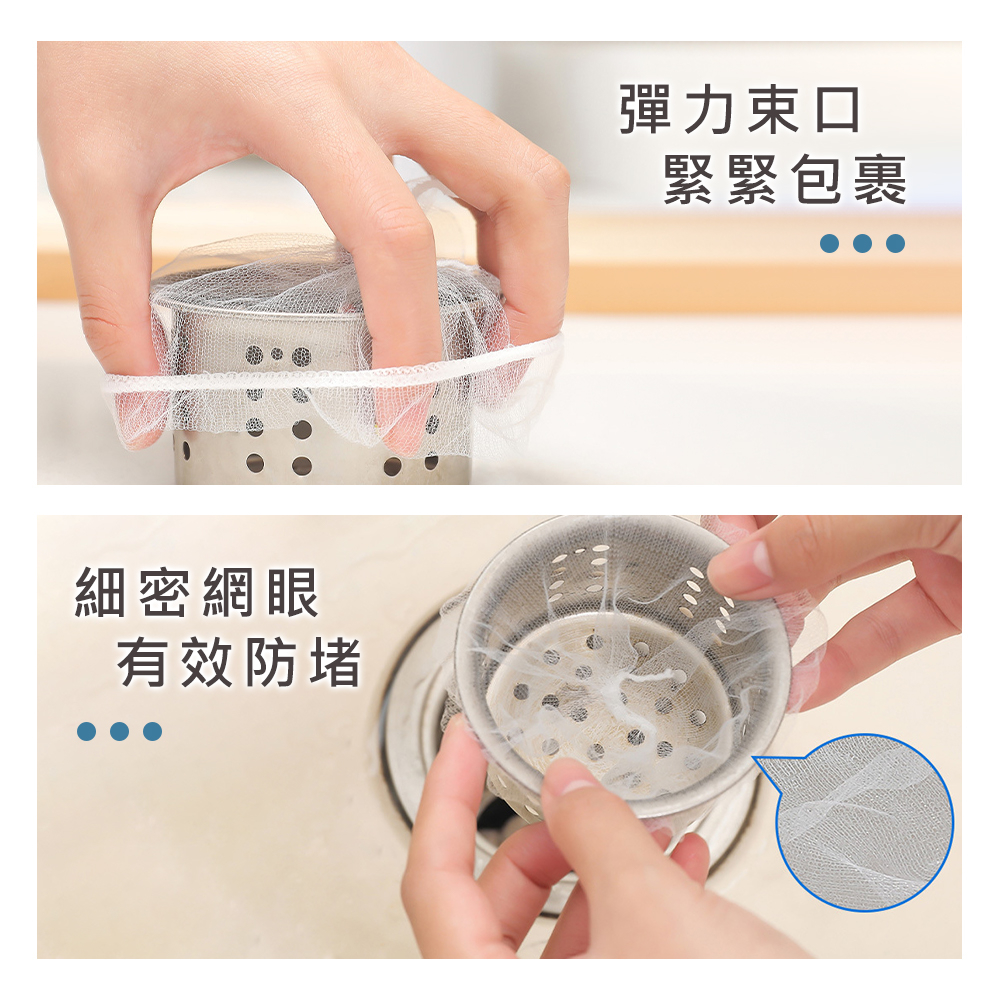 彈力束口
緊緊包裹

細密網眼
有效防堵