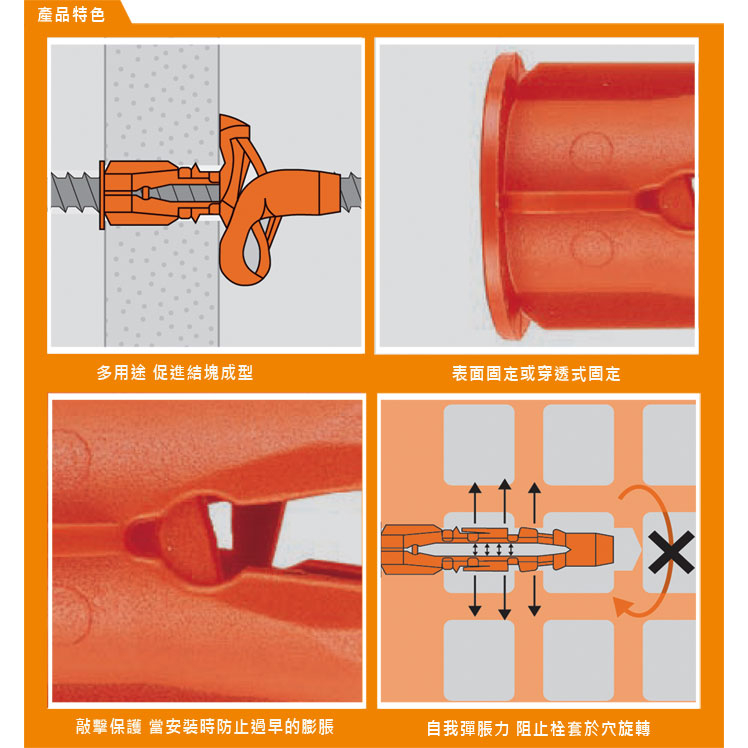 產品特色

多用途 促進結塊成型

表面固定或穿透式固定

敲擊保護 當安裝時防止過早的膨脹

自我彈脹力 阻止栓套於穴旋轉