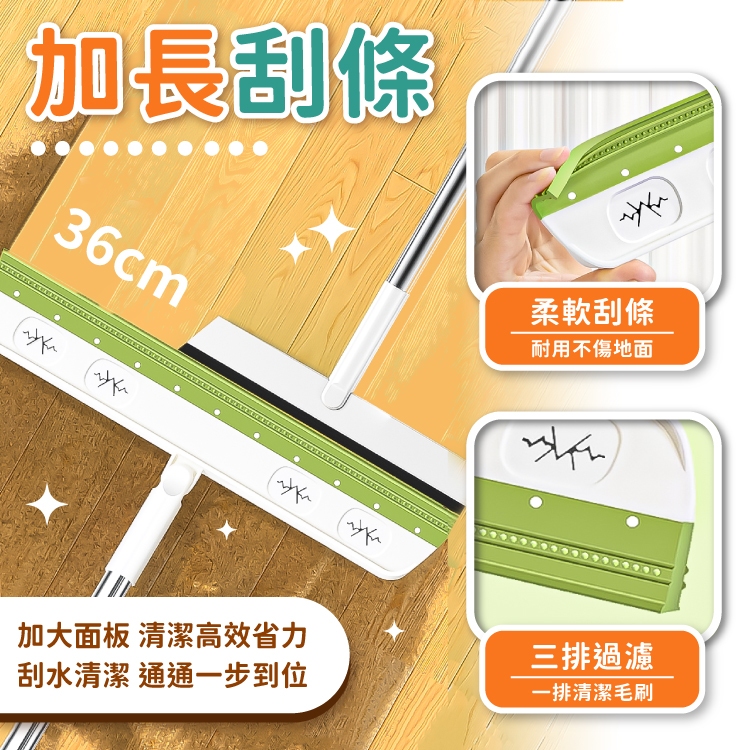 加長刮條

36cm

柔軟刮條
耐用不傷地面

三排過濾
一排清潔毛刷

加大面板 清潔高效省力
刮水清潔 通通一步到位