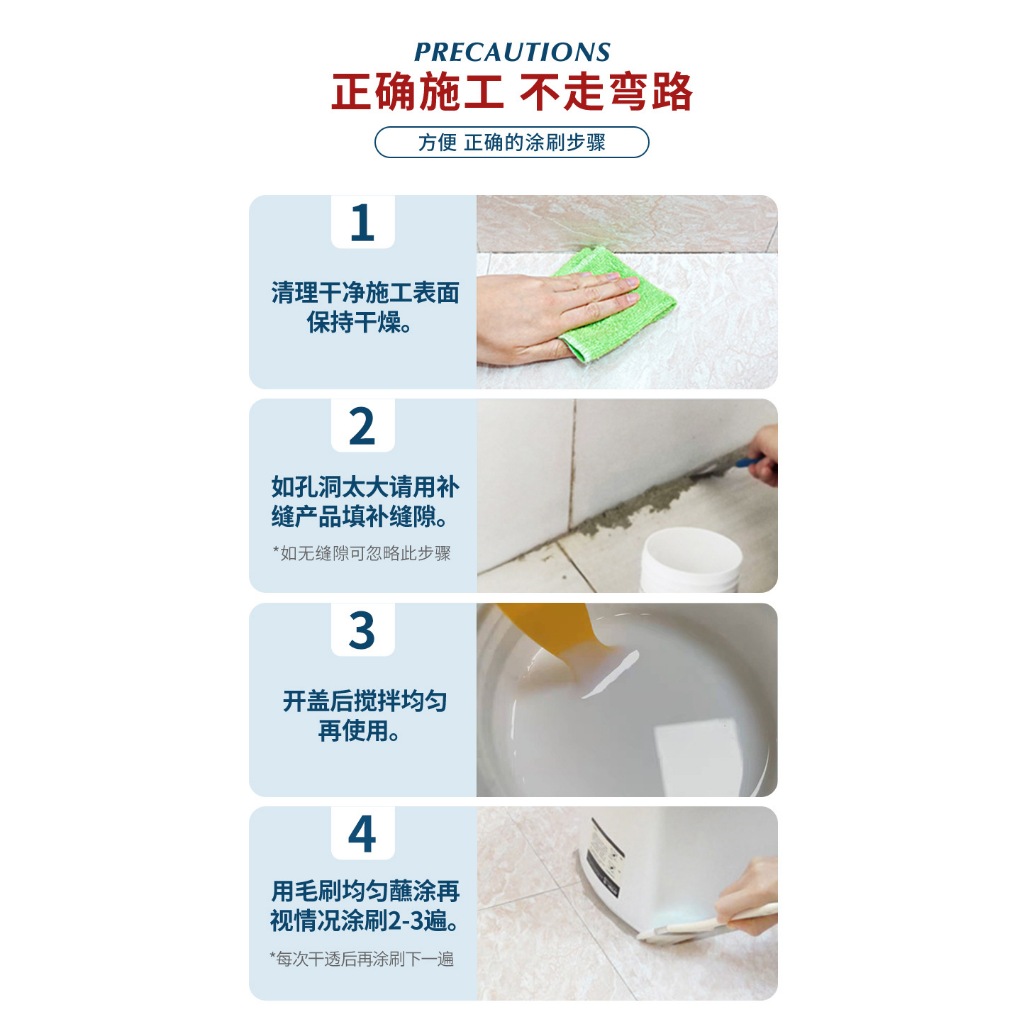 PRECAUTIONS
正确施工 不走弯路
方便 正确的涂刷步骤

1
清理干净施工表面保持干燥。

2
如孔洞太大请用补缝产品填补缝隙。
*如无缝隙可忽略此步骤

3
开盖后搅拌均匀再使用。

4
用毛刷均匀蘸涂再视情况涂刷2-3遍。
*每次干透后再涂刷下一遍