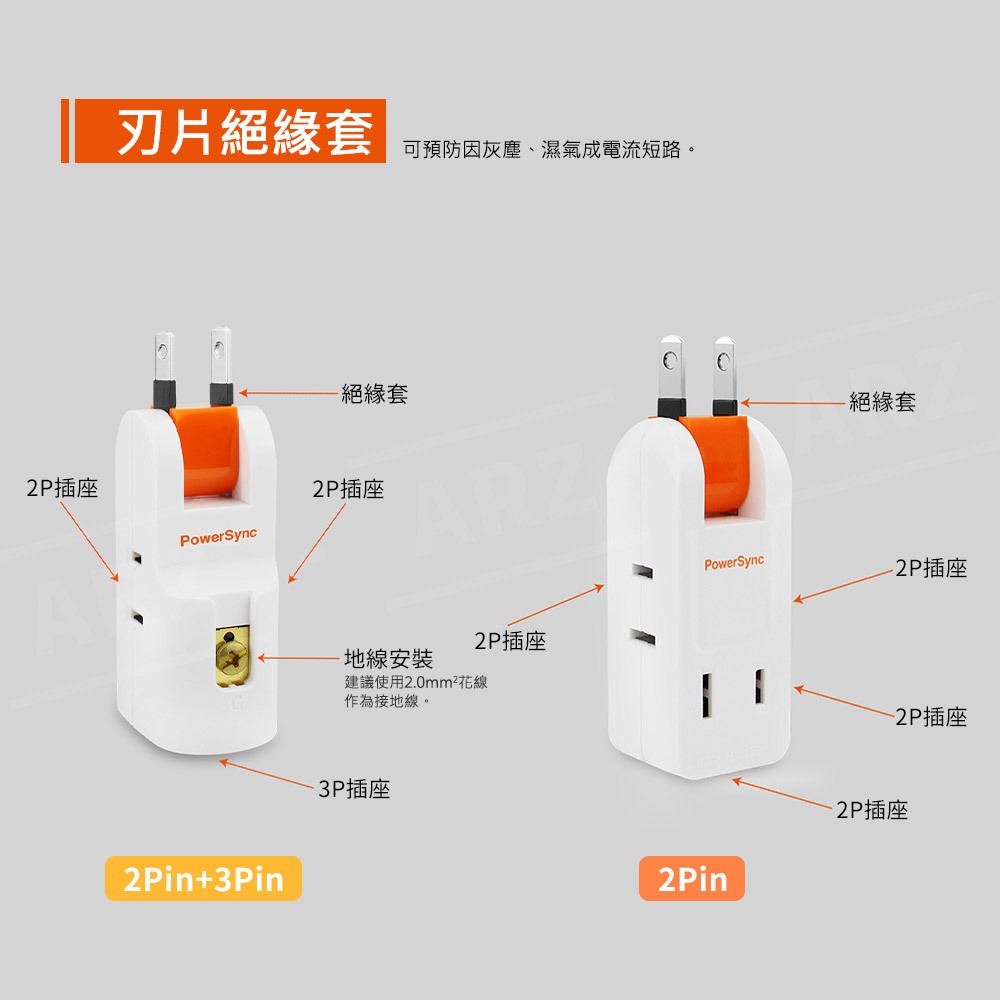 刃片絕緣套 可預防因灰塵、濕氣成電流短路。

絕緣套

2P插座

2P插座

PowerSync

地線安裝
建議使用2.0mm²花線作為接地線。

3P插座

2Pin+3Pin

絕緣套

PowerSync

2P插座

2P插座

2P插座

2P插座

2Pin

ARZ