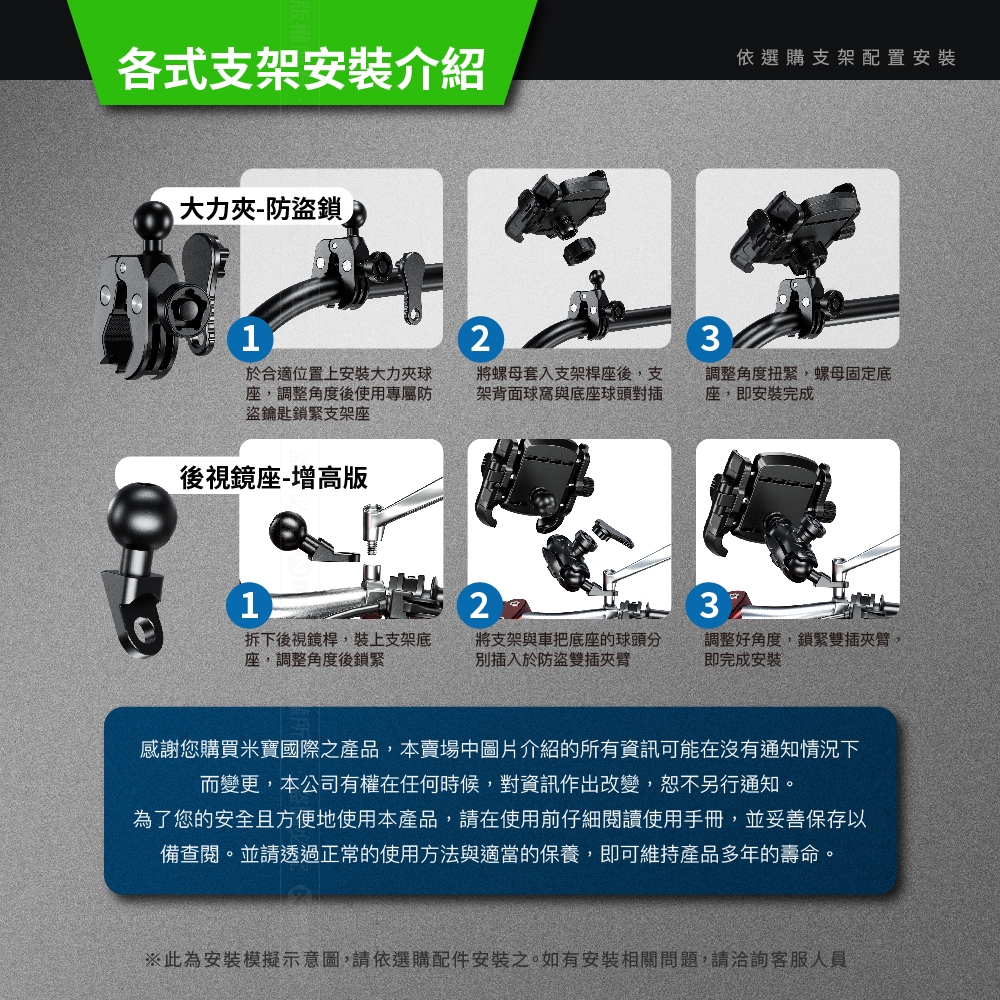 各式支架安裝介紹

依選購支架配置安裝

大力夾-防盜鎖

1
於合適位置上安裝大力夾球座，調整角度後使用專屬防盜鑰匙鎖緊支架座

2
將螺母套入支架桿座後，支架背面球窩與底座球頭對插

3
調整角度扭緊，螺母固定底座，即安裝完成

後視鏡座-增高版

1
拆下後視鏡桿，裝上支架底座，調整角度後鎖緊

2
將支架與車把底座的球頭分別插入於防盜雙插夾臂

3
調整好角度，鎖緊雙插夾臂，即完成安裝

感謝您購買米寶國際之產品，本賣場中圖片介紹的所有資訊可能在沒有通知情況下而變更，本公司有權在任何時候，對資訊作出改變，恕不另行通知。
為了您的安全且方便地使用本產品，請在使用前仔細閱讀使用手冊，並妥善保存以備查閱。並請透過正常的使用方法與適當的保養，即可維持產品多年的壽命。

※此為安裝模擬示意圖，請依選購配件安裝之。如有安裝相關問題，請洽詢客服人員