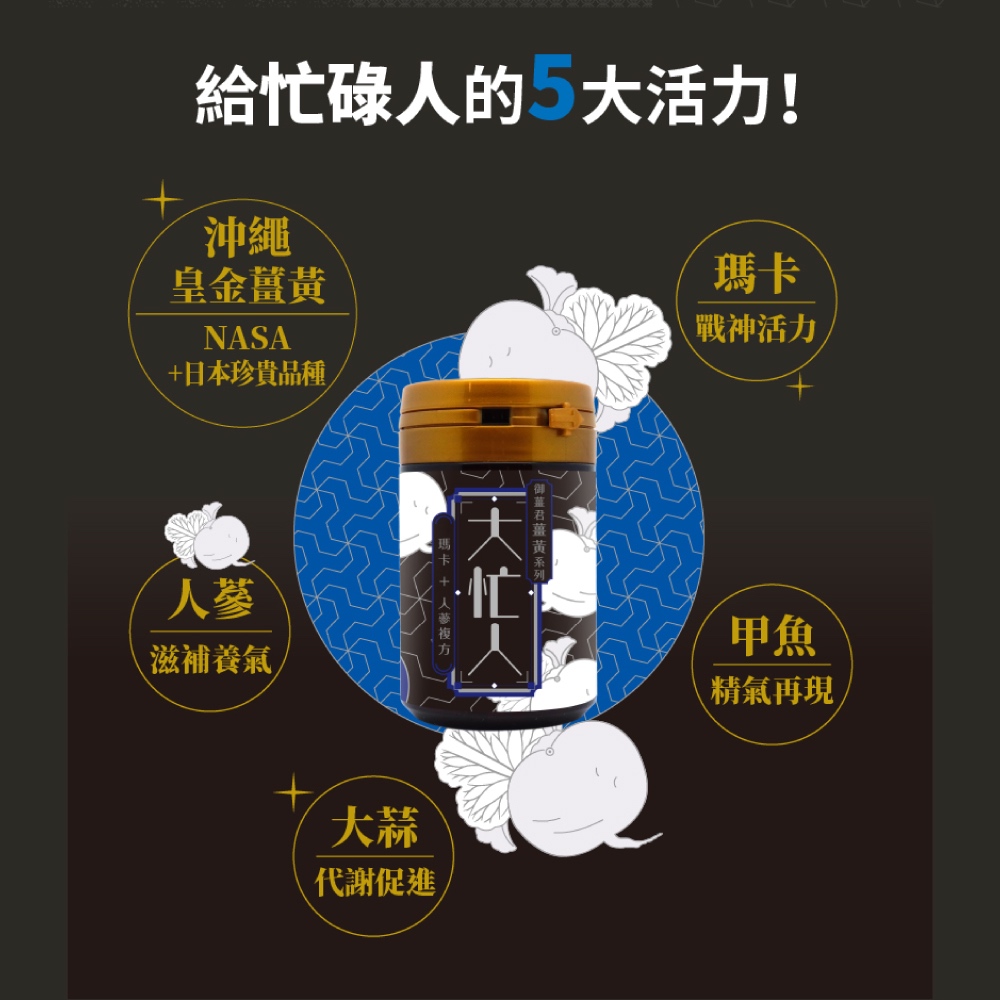 給忙碌人的5大活力！

沖繩
皇金薑黃
NASA
+日本珍貴品種

瑪卡
戰神活力

御薑君薑黃系列
大忙人
瑪卡＋人蔘複方

人蔘
滋補養氣

甲魚
精氣再現

大蒜
代謝促進