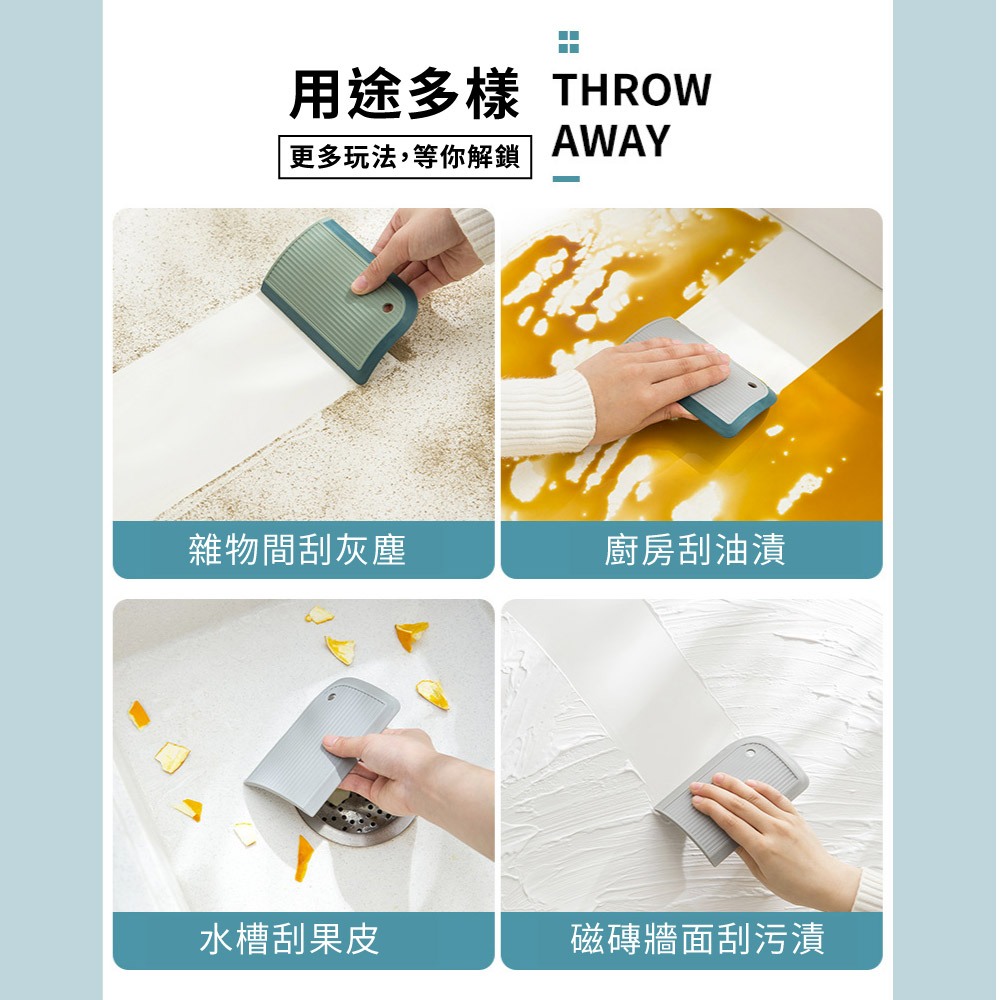 用途多樣
更多玩法,等你解鎖
THROW AWAY

雜物間刮灰塵

廚房刮油漬

水槽刮果皮

磁磚牆面刮污漬