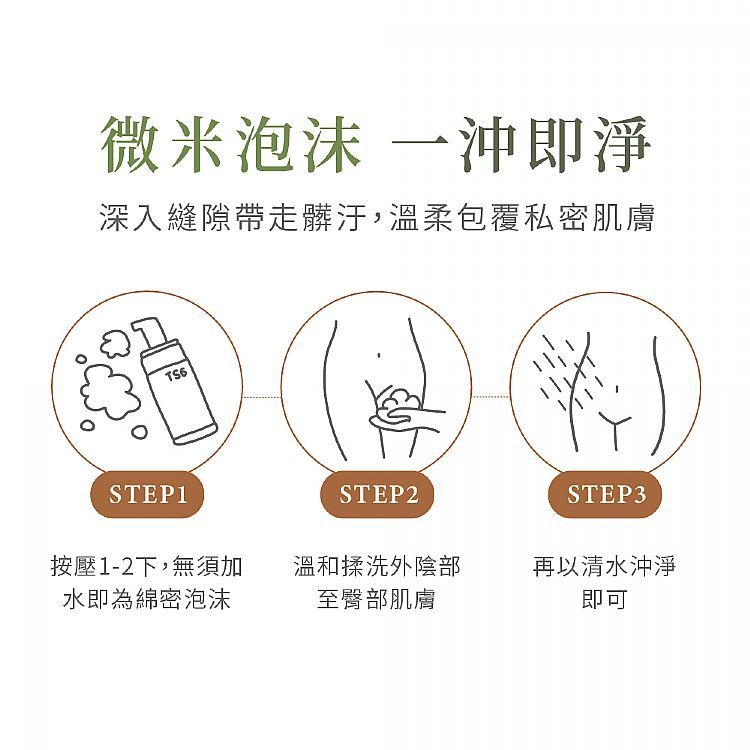 微米泡沫 一沖即淨

深入縫隙帶走髒汙，溫柔包覆私密肌膚

TS6

STEP1

按壓1-2下，無須加水即為綿密泡沫

STEP2

溫和揉洗外陰部至臀部肌膚

STEP3

再以清水沖淨即可