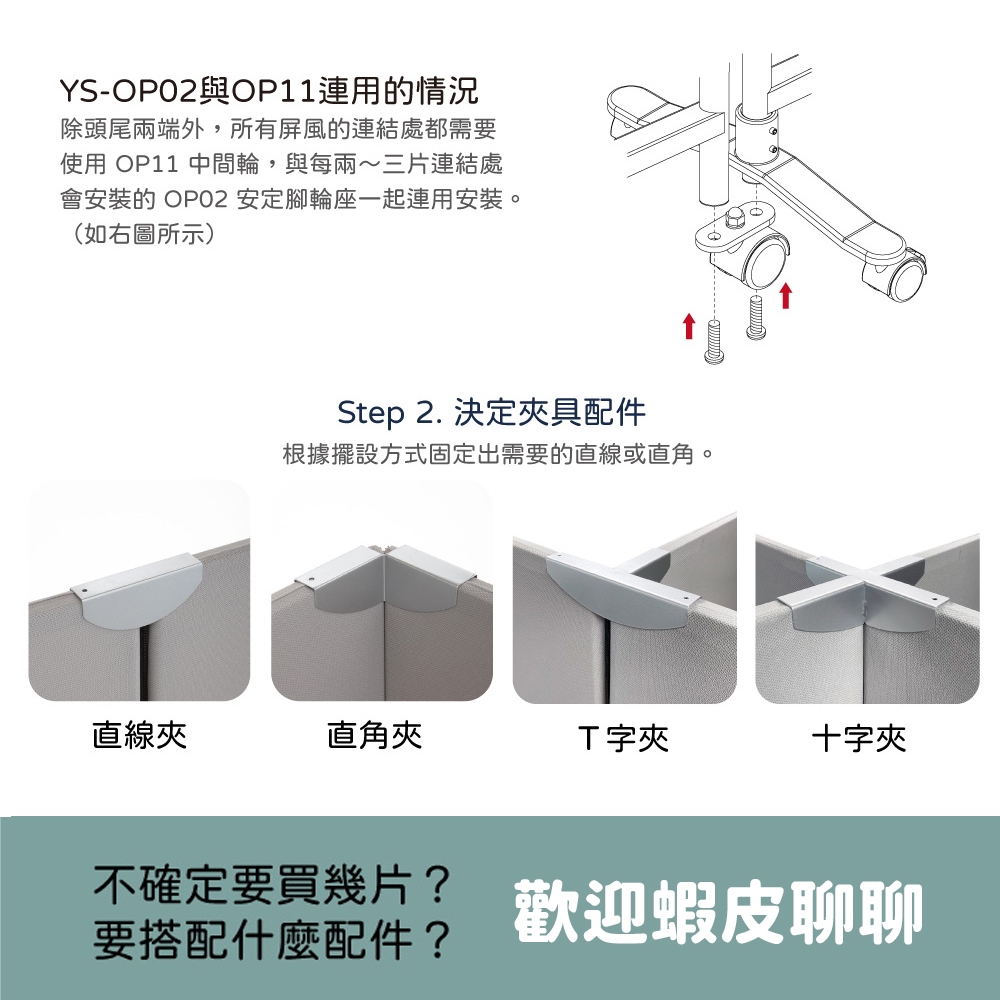 YS-OP02與OP11連用的情況

除頭尾兩端外，所有屏風的連結處都需要使用 OP11 中間輪，與每兩～三片連結處會安裝的 OP02 安定腳輪座一起連用安裝。（如右圖所示）

Step 2. 決定夾具配件

根據擺設方式固定出需要的直線或直角。

直線夾

直角夾

T 字夾

十字夾

不確定要買幾片？
要搭配什麼配件？

歡迎蝦皮聊聊