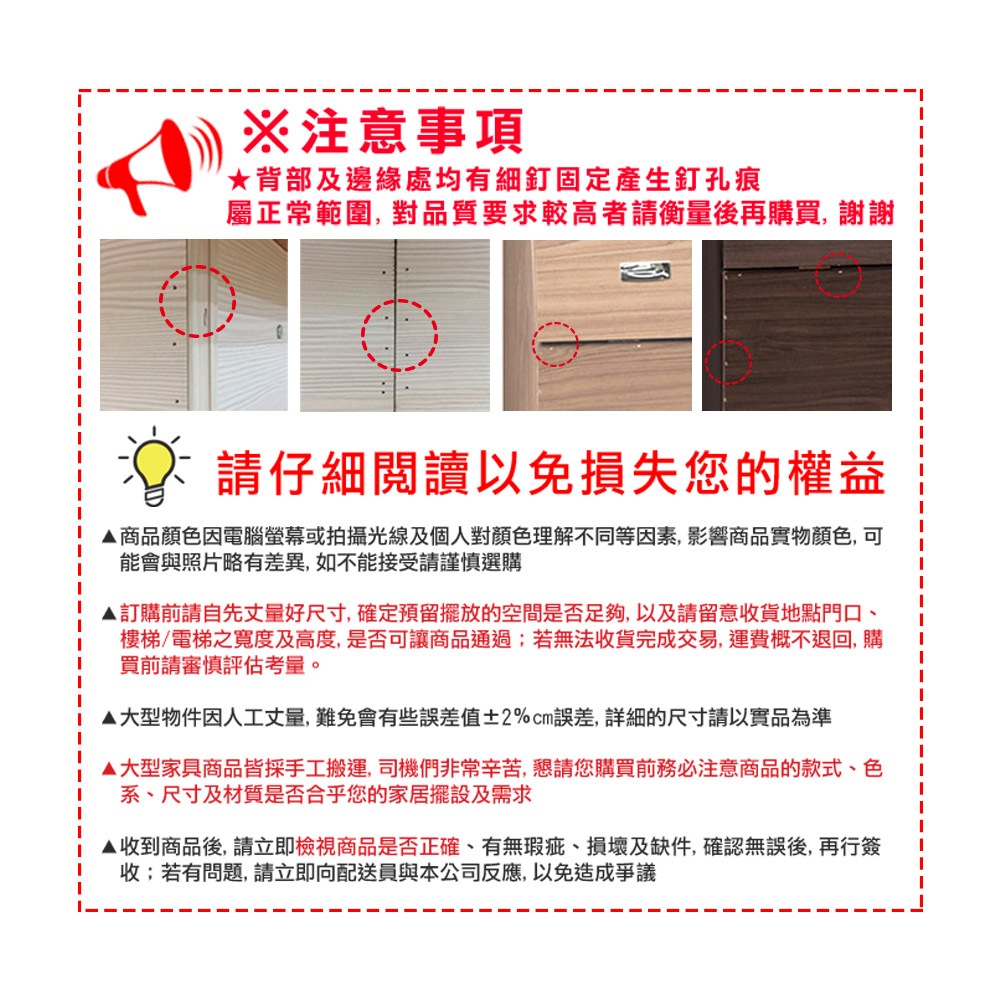 ※注意事項
★背部及邊緣處均有細釘固定產生釘孔痕
屬正常範圍, 對品質要求較高者請衡量後再購買, 謝謝

請仔細閱讀以免損失您的權益

▲商品顏色因電腦螢幕或拍攝光線及個人對顏色理解不同等因素, 影響商品實物顏色, 可能會與照片略有差異, 如不能接受請謹慎選購

▲訂購前請自先丈量好尺寸, 確定預留擺放的空間是否足夠, 以及請留意收貨地點門口、樓梯/電梯之寬度及高度, 是否可讓商品通過；若無法收貨完成交易, 運費概不退回, 購買前請審慎評估考量。

▲大型物件因人工丈量, 難免會有些誤差值±2%㎝誤差, 詳細的尺寸請以實品為準

▲大型家具商品皆採手工搬運, 司機們非常辛苦, 懇請您購買前務必注意商品的款式、色系、尺寸及材質是否合乎您的家居擺設及需求

▲收到商品後, 請立即檢視商品是否正確、有無瑕疵、損壞及缺件, 確認無誤後, 再行簽收；若有問題, 請立即向配送員與本公司反應, 以免造成爭議