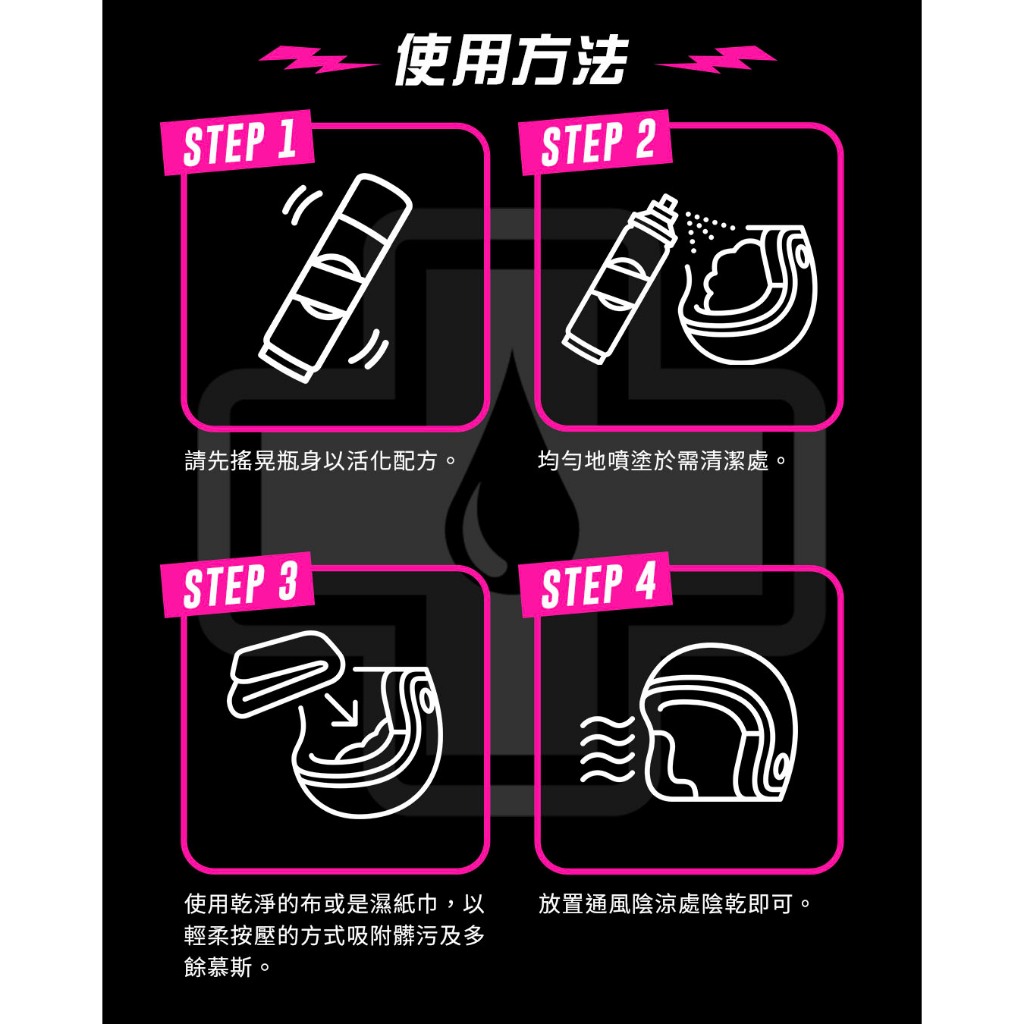 使用方法

STEP 1

請先搖晃瓶身以活化配方。

STEP 2

均勻地噴塗於需清潔處。

STEP 3

使用乾淨的布或是濕紙巾，以輕柔按壓的方式吸附髒污及多餘慕斯。

STEP 4

放置通風陰涼處陰乾即可。