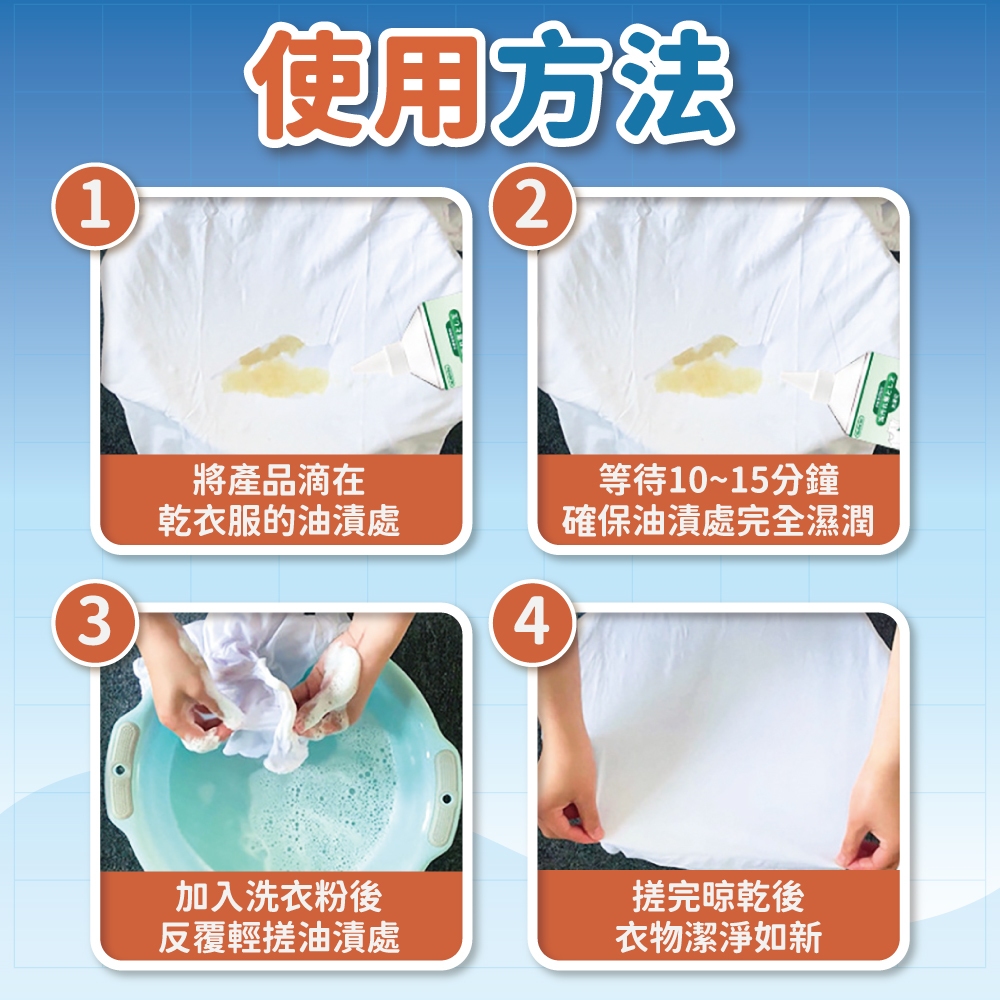 使用方法

1
將產品滴在
乾衣服的油漬處

2
等待10~15分鐘
確保油漬處完全濕潤

3
加入洗衣粉後
反覆輕搓油漬處

4
搓完晾乾後
衣物潔淨如新