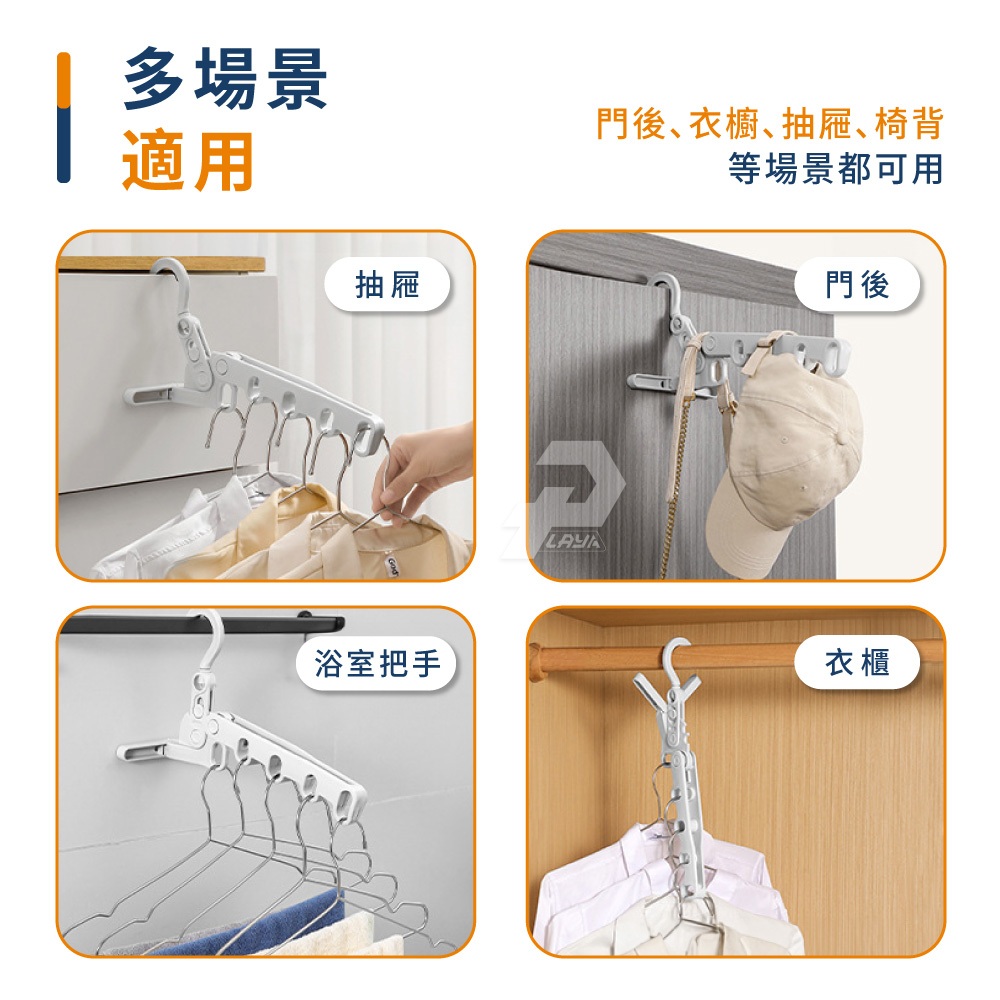 多場景
適用

門後、衣櫥、抽屜、椅背
等場景都可用

抽屜

門後

LAYA

浴室把手

衣櫃