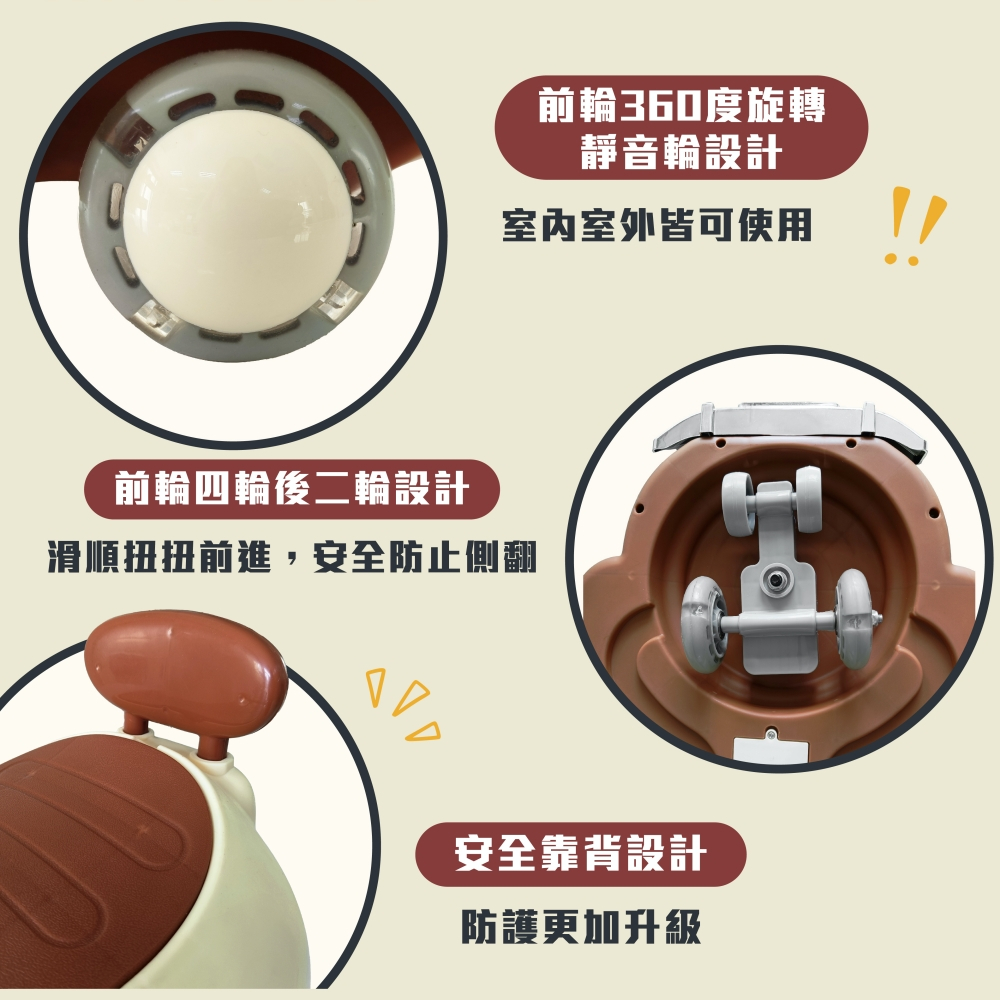 前輪360度旋轉
靜音輪設計

室內室外皆可使用

前輪四輪後二輪設計

滑順扭扭前進，安全防止側翻

安全靠背設計

防護更加升級